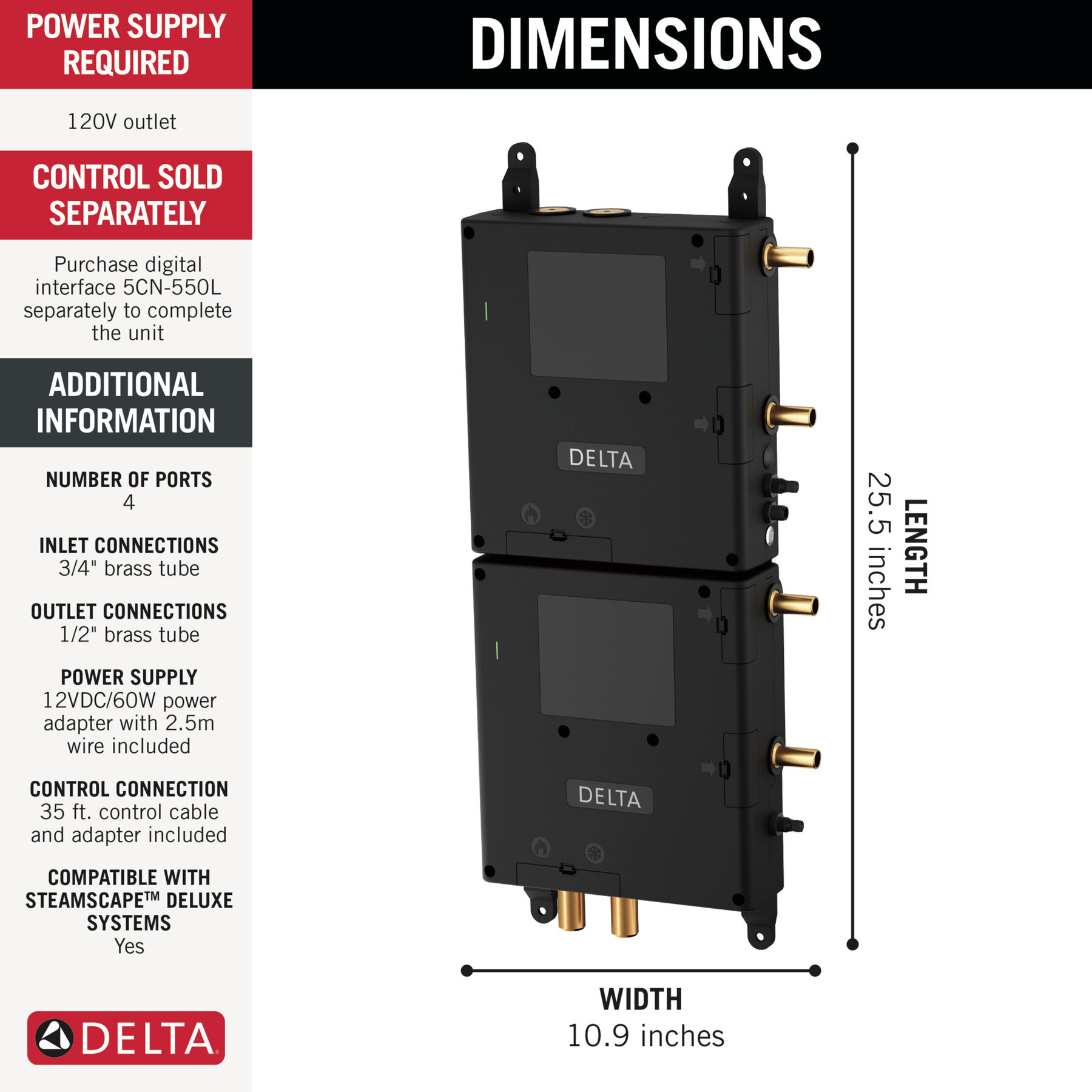 POWER SUPPLY REQUIRED

120V outlet

CONTROL SOLD SEPARATELY

Purchase digital interface 5CN-550L separately to complete the unit

ADDITIONAL INFORMATION

NUMBER OF PORTS
4

INLET CONNECTIONS
3/4" brass tube

OUTLET CONNECTIONS
1/2" brass tube

POWER SUPPLY
12VDC/60W power adapter with 2.5m wire included

CONTROL CONNECTION
35 ft. control cable and adapter included

COMPATIBLE WITH STEAMSCAPE™ DELUXE SYSTEMS
Yes

DELTA

DIMENSIONS

DELTA

DELTA

LENGTH
25.5 inches

WIDTH
10.9 inches