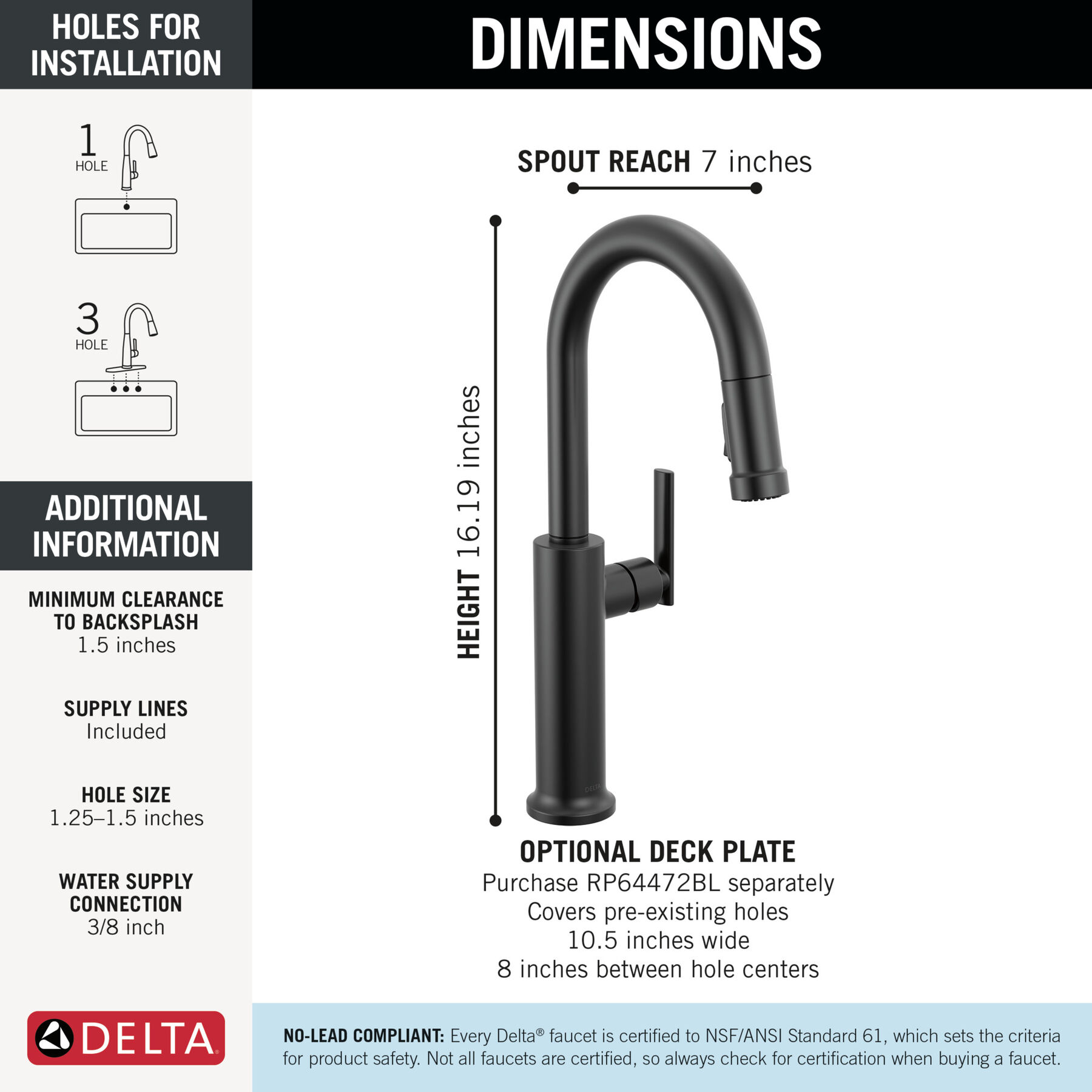 HOLES FOR INSTALLATION

1 HOLE

3 HOLE

ADDITIONAL INFORMATION

MINIMUM CLEARANCE TO BACKSPLASH
1.5 inches

SUPPLY LINES
Included

HOLE SIZE
1.25–1.5 inches

WATER SUPPLY CONNECTION
3/8 inch

DELTA

DIMENSIONS

SPOUT REACH 7 inches

HEIGHT 16.19 inches

DELTA

OPTIONAL DECK PLATE
Purchase RP64472BL separately
Covers pre-existing holes
10.5 inches wide
8 inches between hole centers

NO-LEAD COMPLIANT: Every Delta® faucet is certified to NSF/ANSI Standard 61, which sets the criteria for product safety. Not all faucets are certified, so always check for certification when buying a faucet.