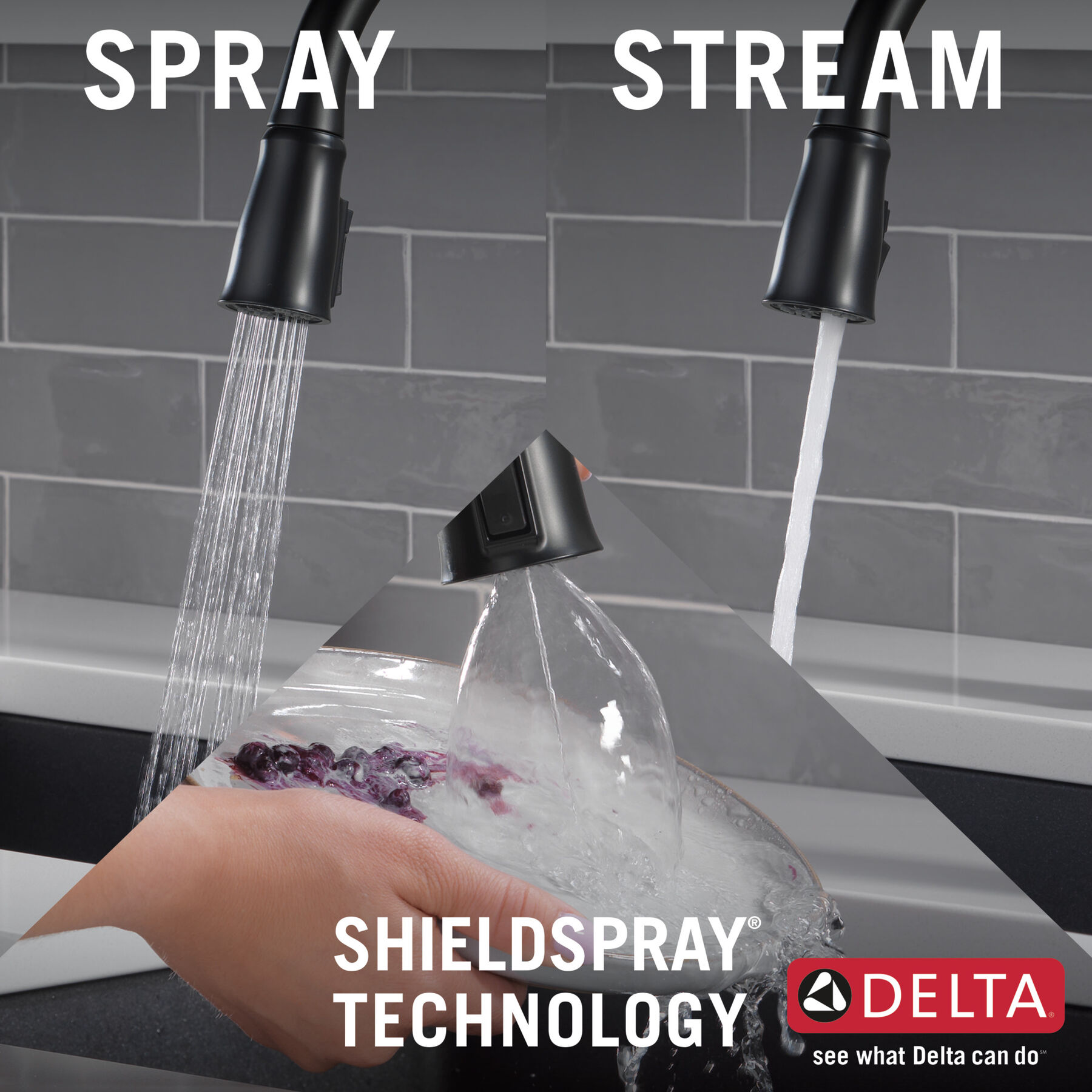 SPRAY

STREAM

SHIELDSPRAY®
TECHNOLOGY

DELTA®
see what Delta can do℠