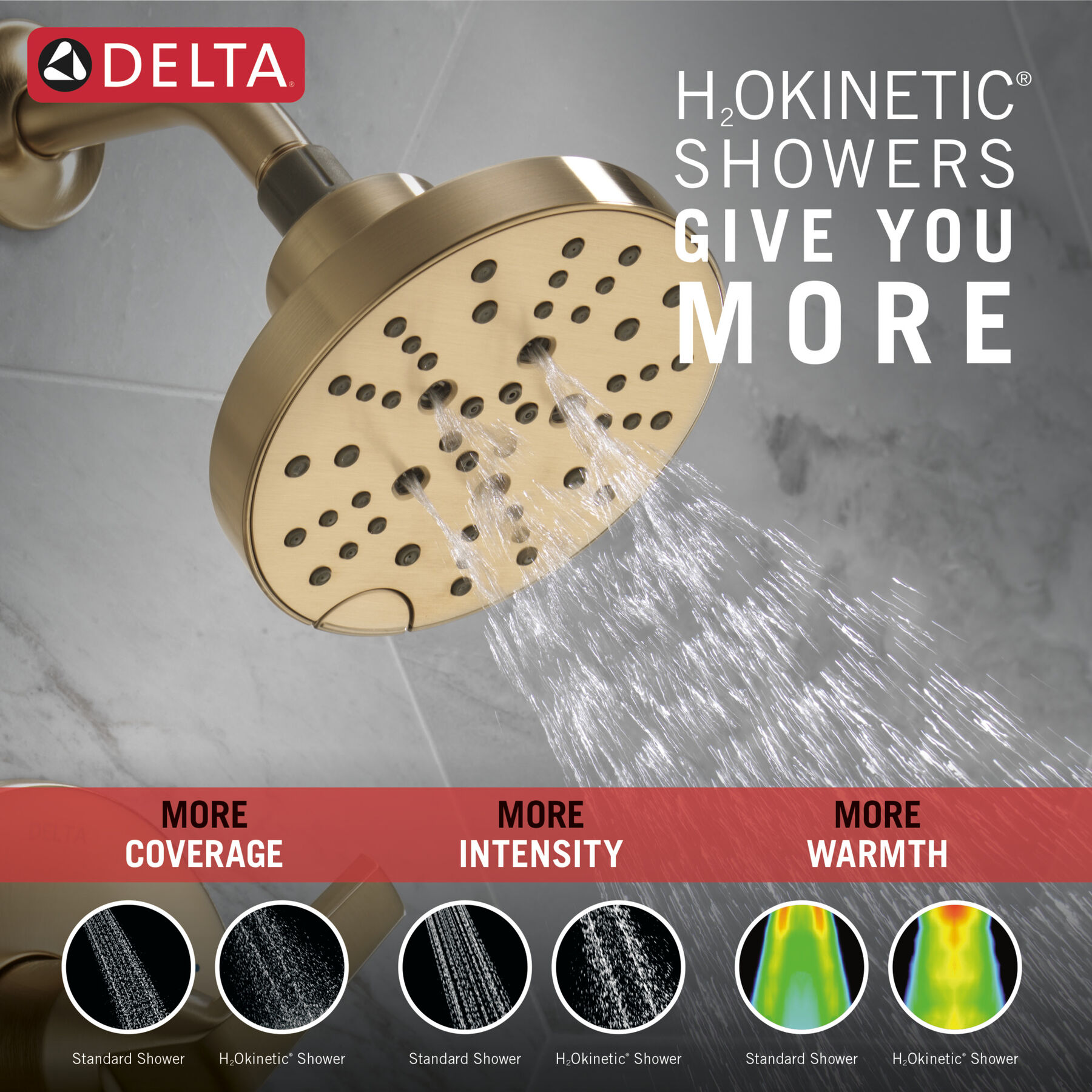 DELTA®

$H_2$OKINETIC® SHOWERS GIVE YOU MORE

MORE COVERAGE

MORE INTENSITY

MORE WARMTH

Standard Shower

$H_2$Okinetic® Shower

Standard Shower

$H_2$Okinetic® Shower

Standard Shower

$H_2$Okinetic® Shower