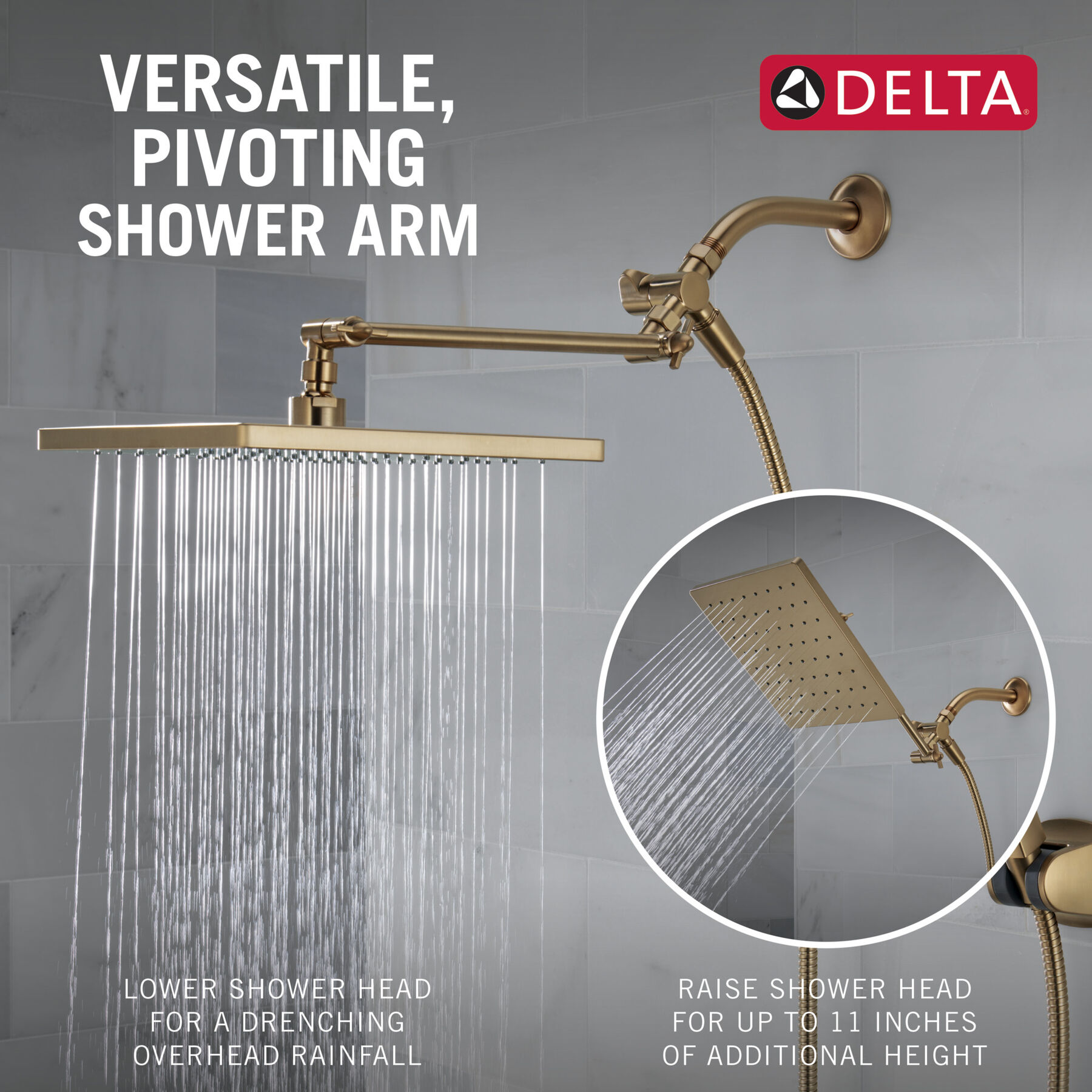 VERSATILE, PIVOTING SHOWER ARM

DELTA®

LOWER SHOWER HEAD FOR A DRENCHING OVERHEAD RAINFALL

RAISE SHOWER HEAD FOR UP TO 11 INCHES OF ADDITIONAL HEIGHT