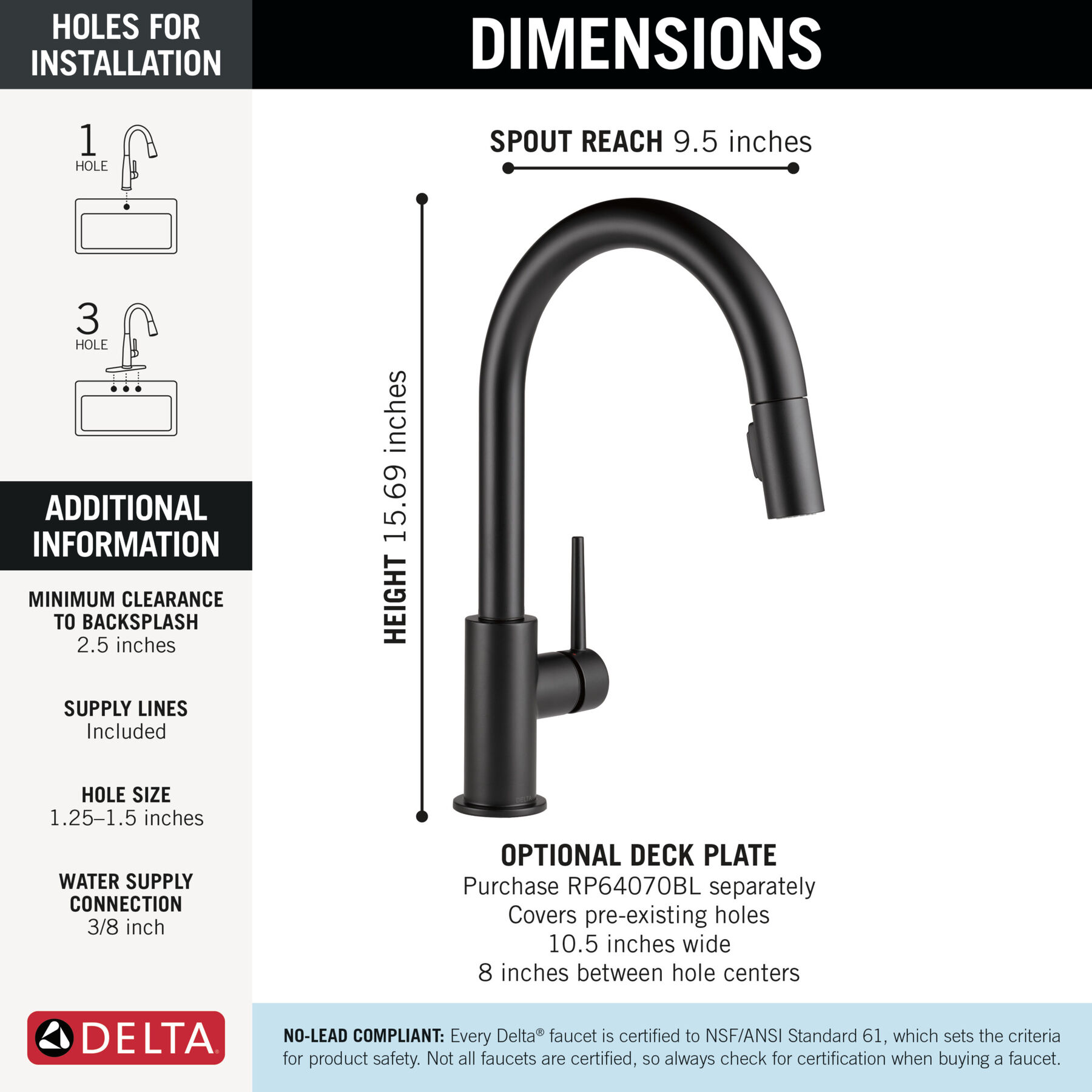 HOLES FOR INSTALLATION

1
HOLE

3
HOLE

ADDITIONAL INFORMATION

MINIMUM CLEARANCE TO BACKSPLASH
2.5 inches

SUPPLY LINES
Included

HOLE SIZE
1.25–1.5 inches

WATER SUPPLY CONNECTION
3/8 inch

DELTA

DIMENSIONS

SPOUT REACH 9.5 inches

HEIGHT 15.69 inches

DELTA

OPTIONAL DECK PLATE
Purchase RP64070BL separately
Covers pre-existing holes
10.5 inches wide
8 inches between hole centers

NO-LEAD COMPLIANT: Every Delta® faucet is certified to NSF/ANSI Standard 61, which sets the criteria for product safety. Not all faucets are certified, so always check for certification when buying a faucet.