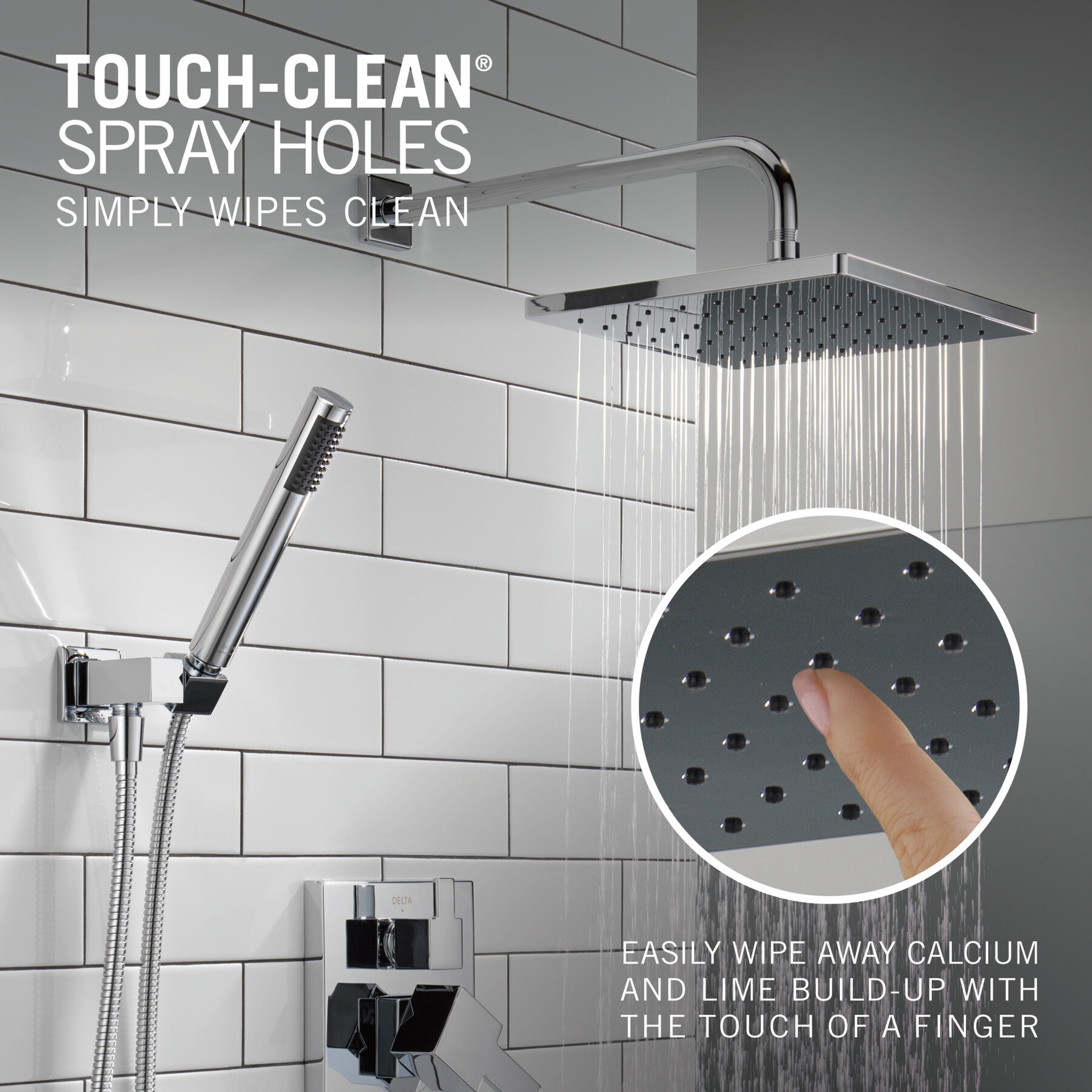 TOUCH-CLEAN®
SPRAY HOLES
SIMPLY WIPES CLEAN

DELTA

EASILY WIPE AWAY CALCIUM AND LIME BUILD-UP WITH THE TOUCH OF A FINGER