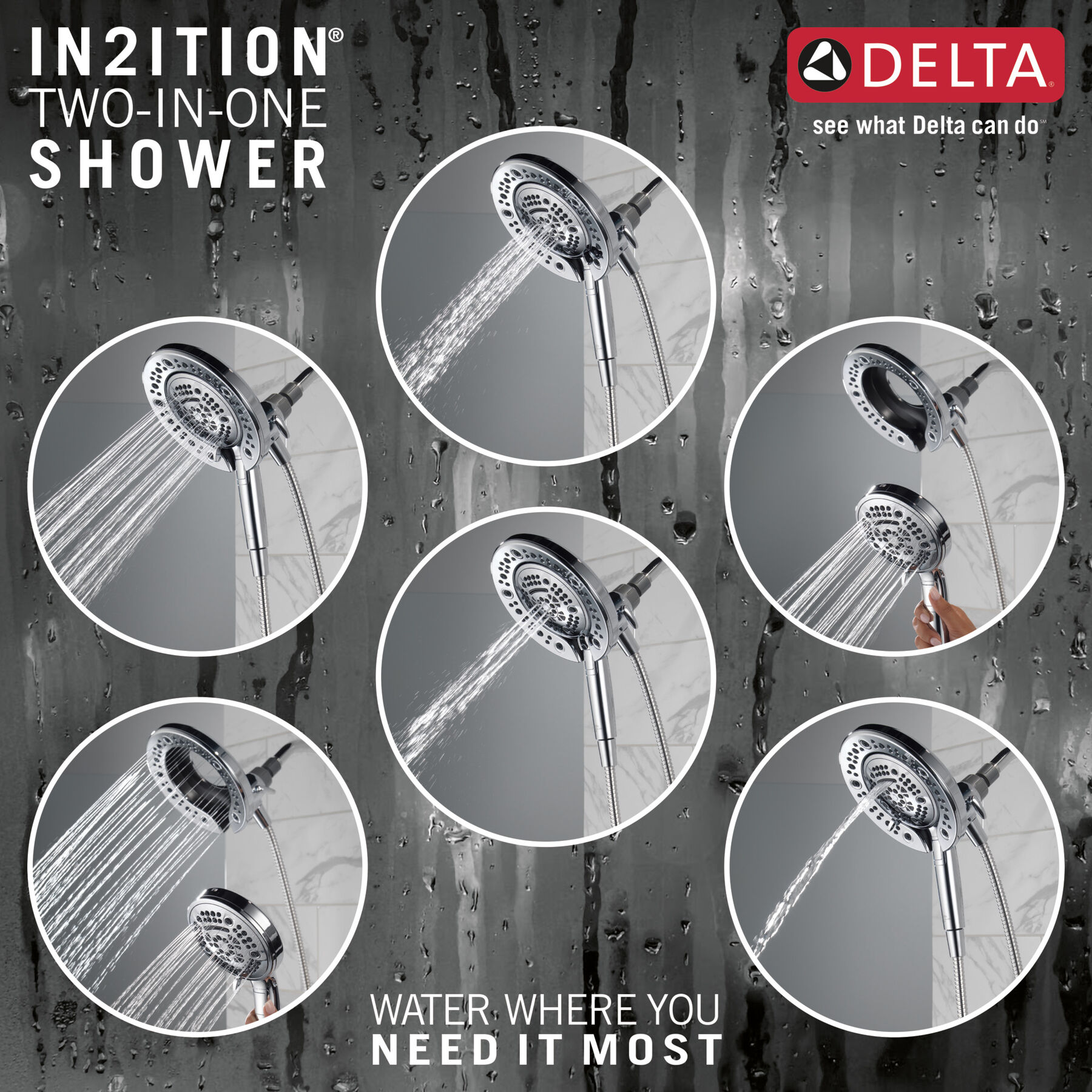 IN2ITION®
TWO-IN-ONE
SHOWER

DELTA®
see what Delta can do℠

WATER WHERE YOU
NEED IT MOST