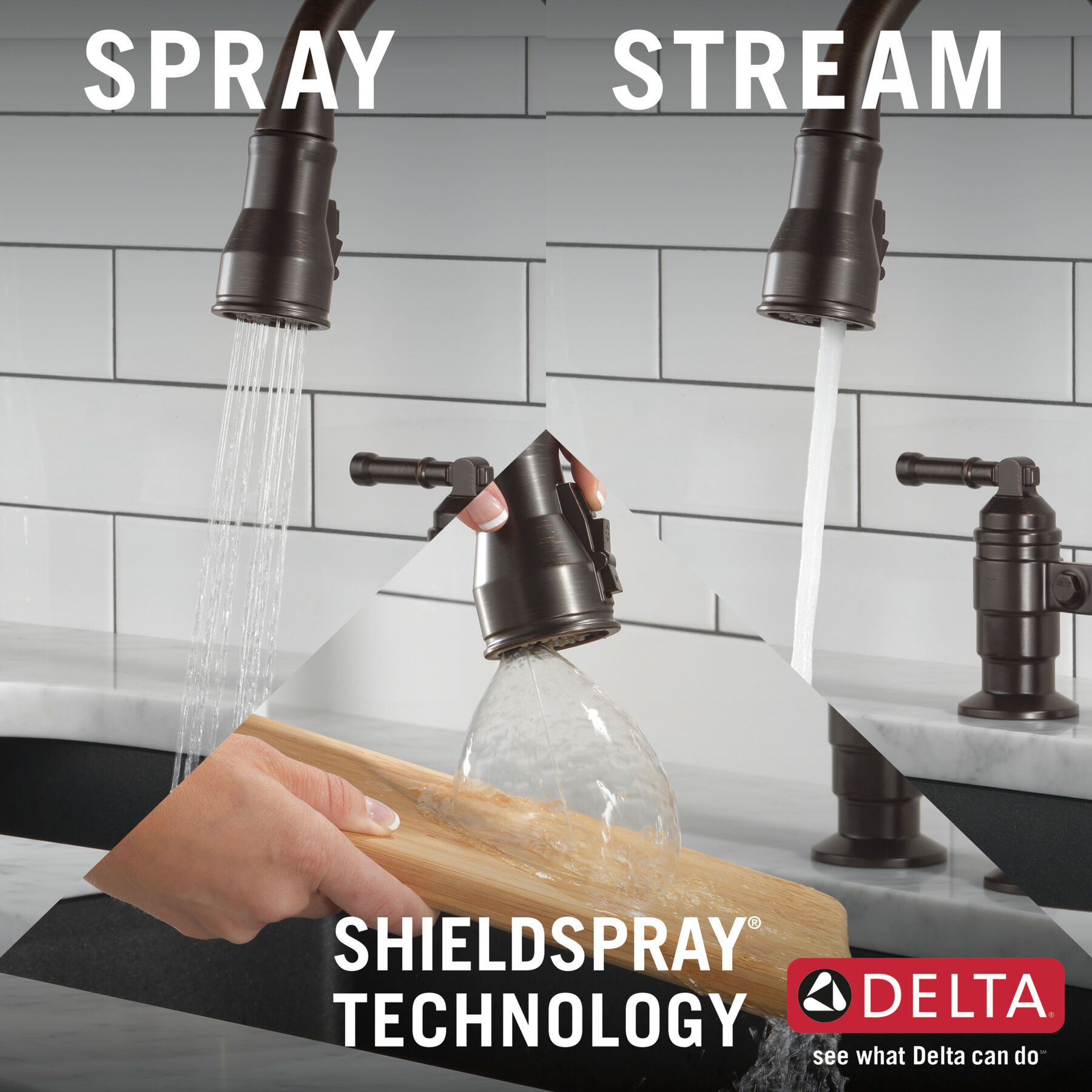 SPRAY

STREAM

SHIELDSPRAY® TECHNOLOGY

DELTA®

see what Delta can do℠