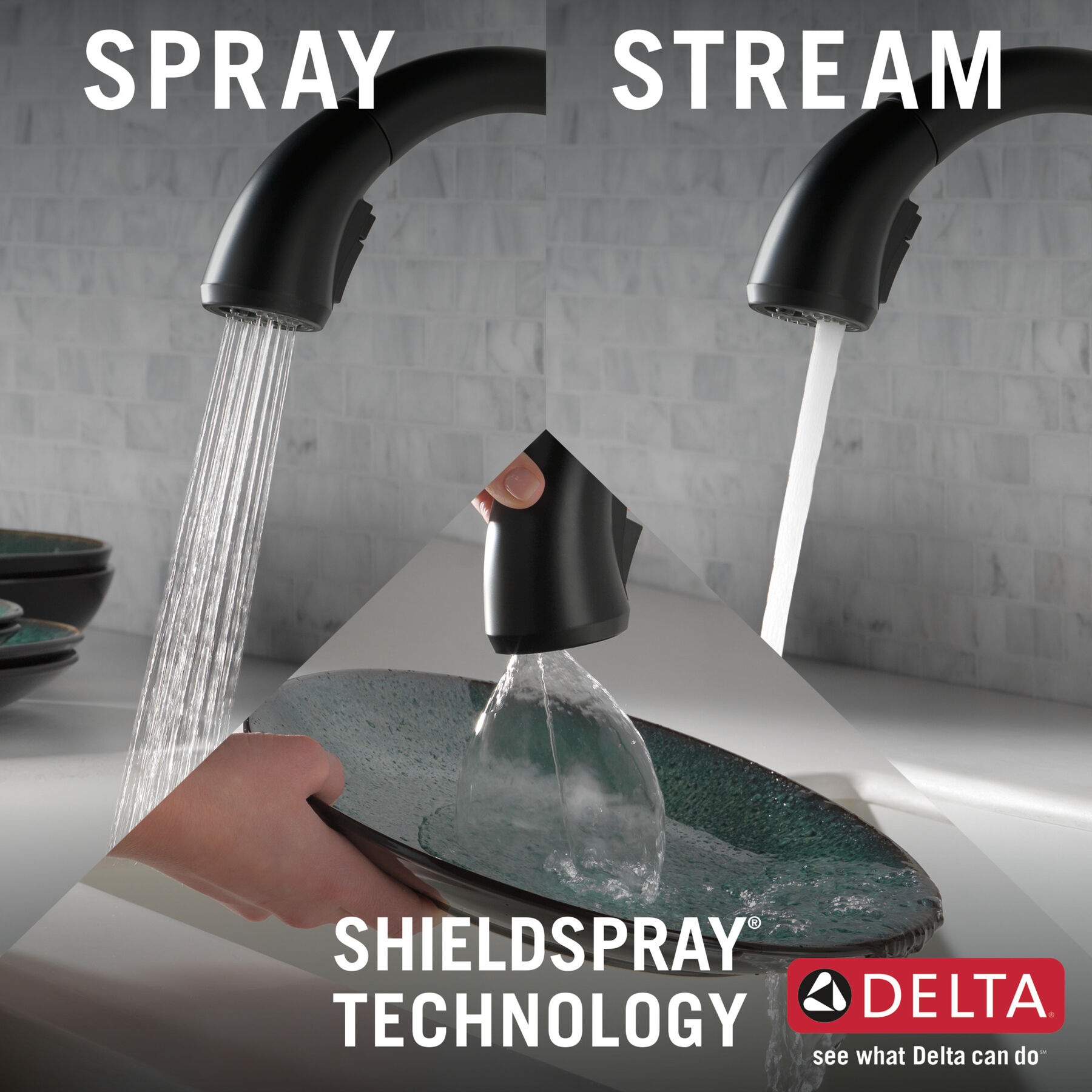 SPRAY

STREAM

SHIELDSPRAY® TECHNOLOGY

DELTA®

see what Delta can do℠