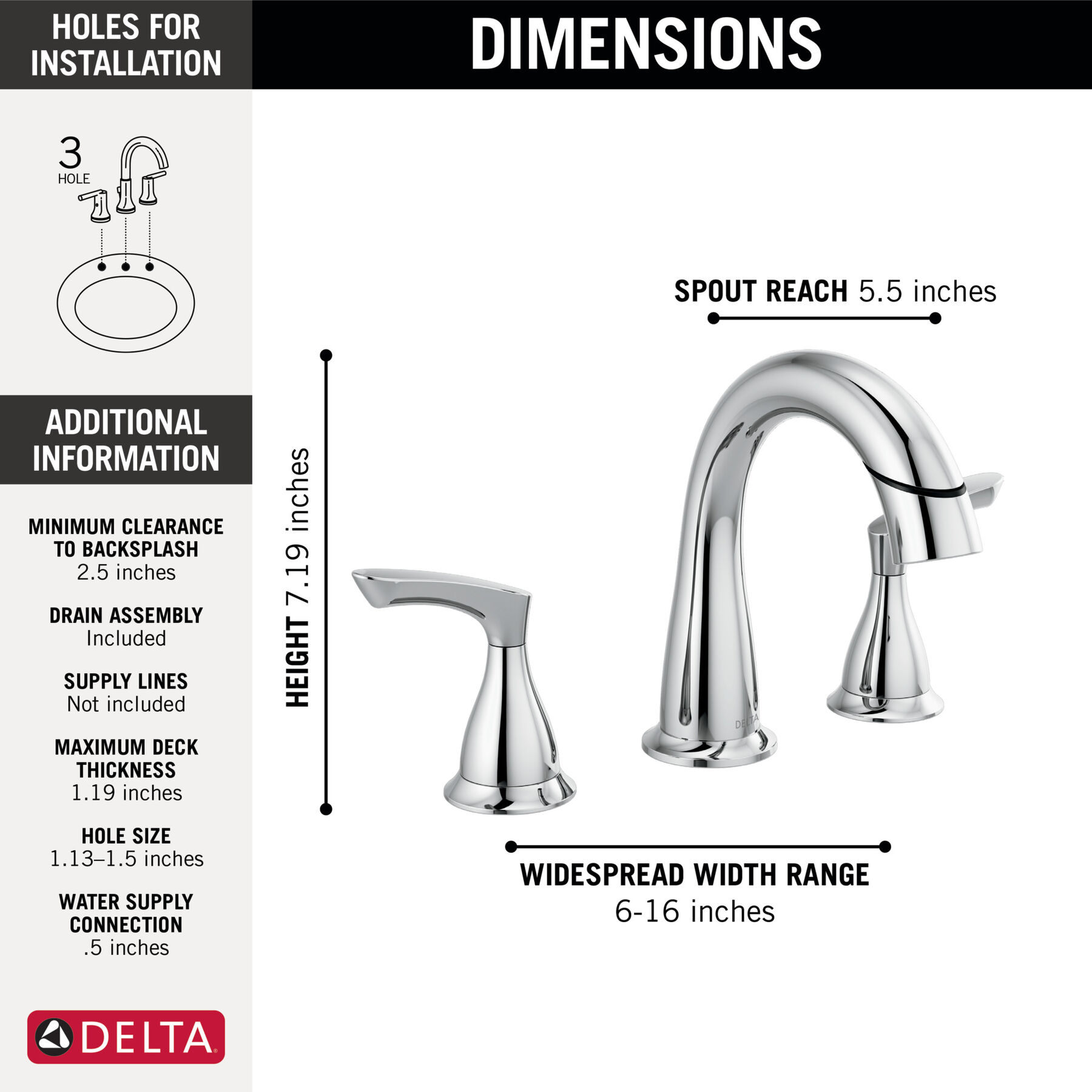 HOLES FOR INSTALLATION

3
HOLE

ADDITIONAL INFORMATION

MINIMUM CLEARANCE TO BACKSPLASH
2.5 inches

DRAIN ASSEMBLY
Included

SUPPLY LINES
Not included

MAXIMUM DECK THICKNESS
1.19 inches

HOLE SIZE
1.13–1.5 inches

WATER SUPPLY CONNECTION
.5 inches

DELTA

DIMENSIONS

SPOUT REACH 5.5 inches

HEIGHT 7.19 inches

DELTA

WIDESPREAD WIDTH RANGE
6-16 inches