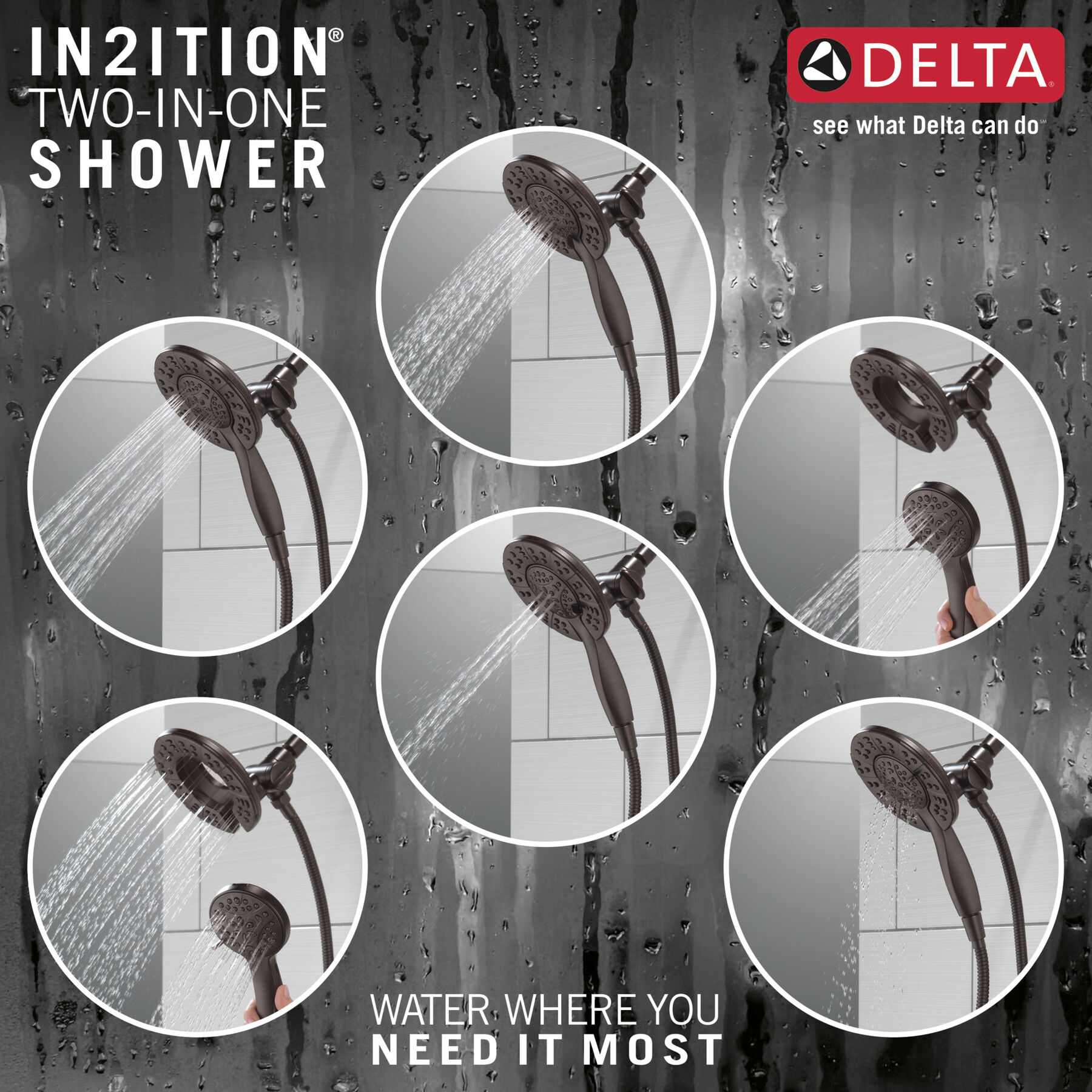 IN2ITION®
TWO-IN-ONE
SHOWER

DELTA®
see what Delta can do℠

WATER WHERE YOU
NEED IT MOST