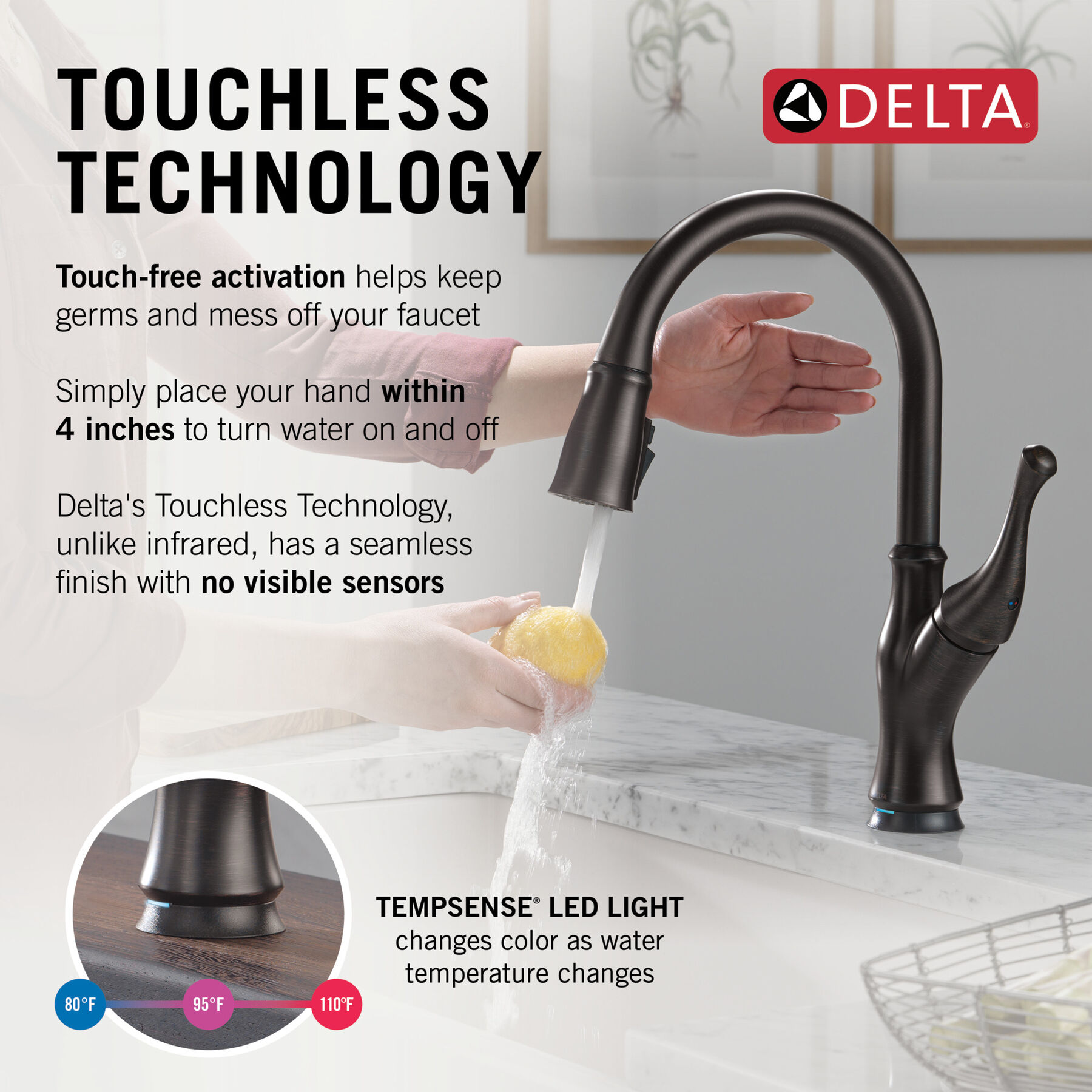 TOUCHLESS TECHNOLOGY

DELTA®

Touch-free activation helps keep germs and mess off your faucet

Simply place your hand within 4 inches to turn water on and off

Delta's Touchless Technology, unlike infrared, has a seamless finish with no visible sensors

DELTA

TEMPSENSE® LED LIGHT
changes color as water temperature changes

80°F
95°F
110°F