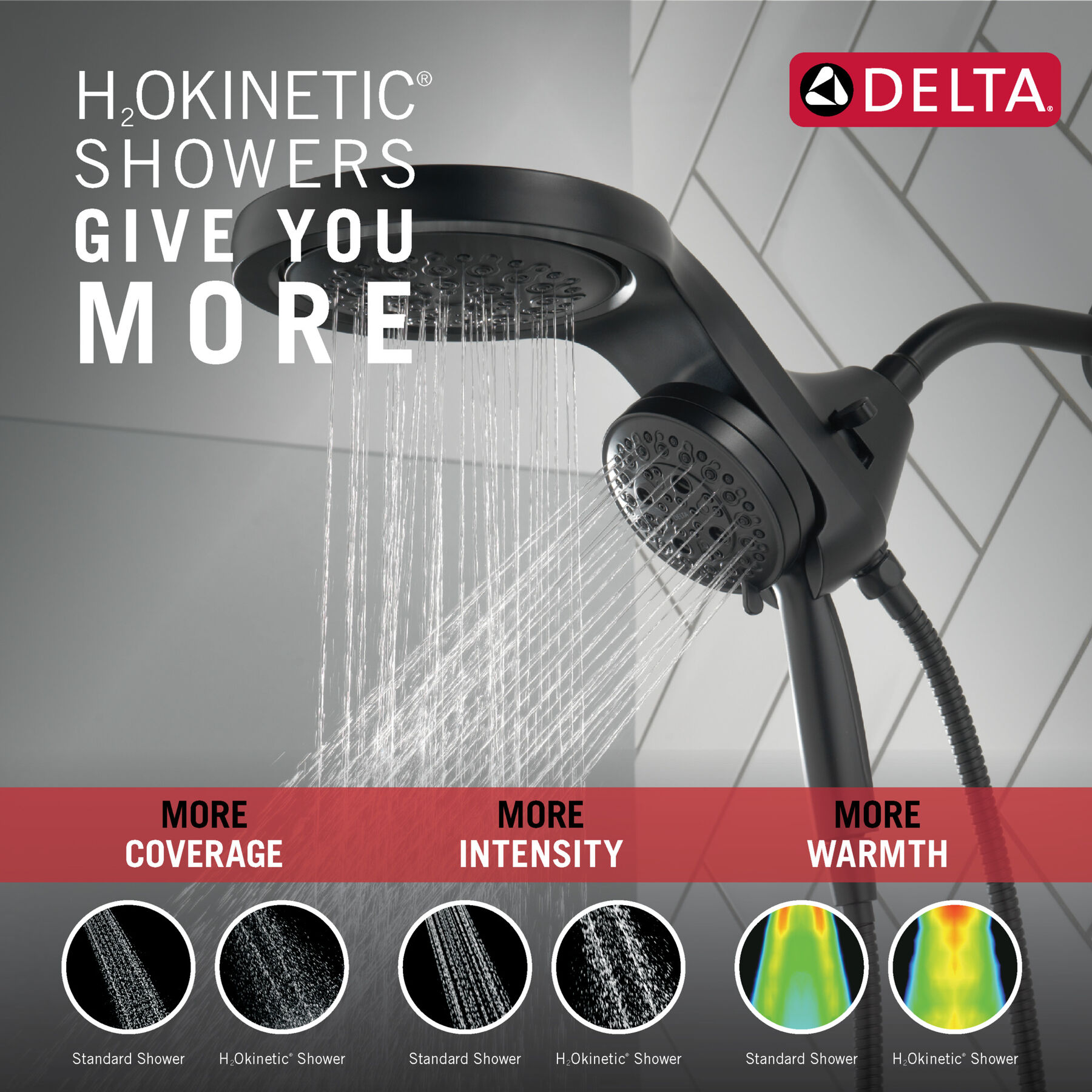 $H_2$OKINETIC® SHOWERS GIVE YOU MORE

DELTA®

MORE COVERAGE

MORE INTENSITY

MORE WARMTH

Standard Shower

$H_2$Okinetic® Shower

Standard Shower

$H_2$Okinetic® Shower

Standard Shower

$H_2$Okinetic® Shower