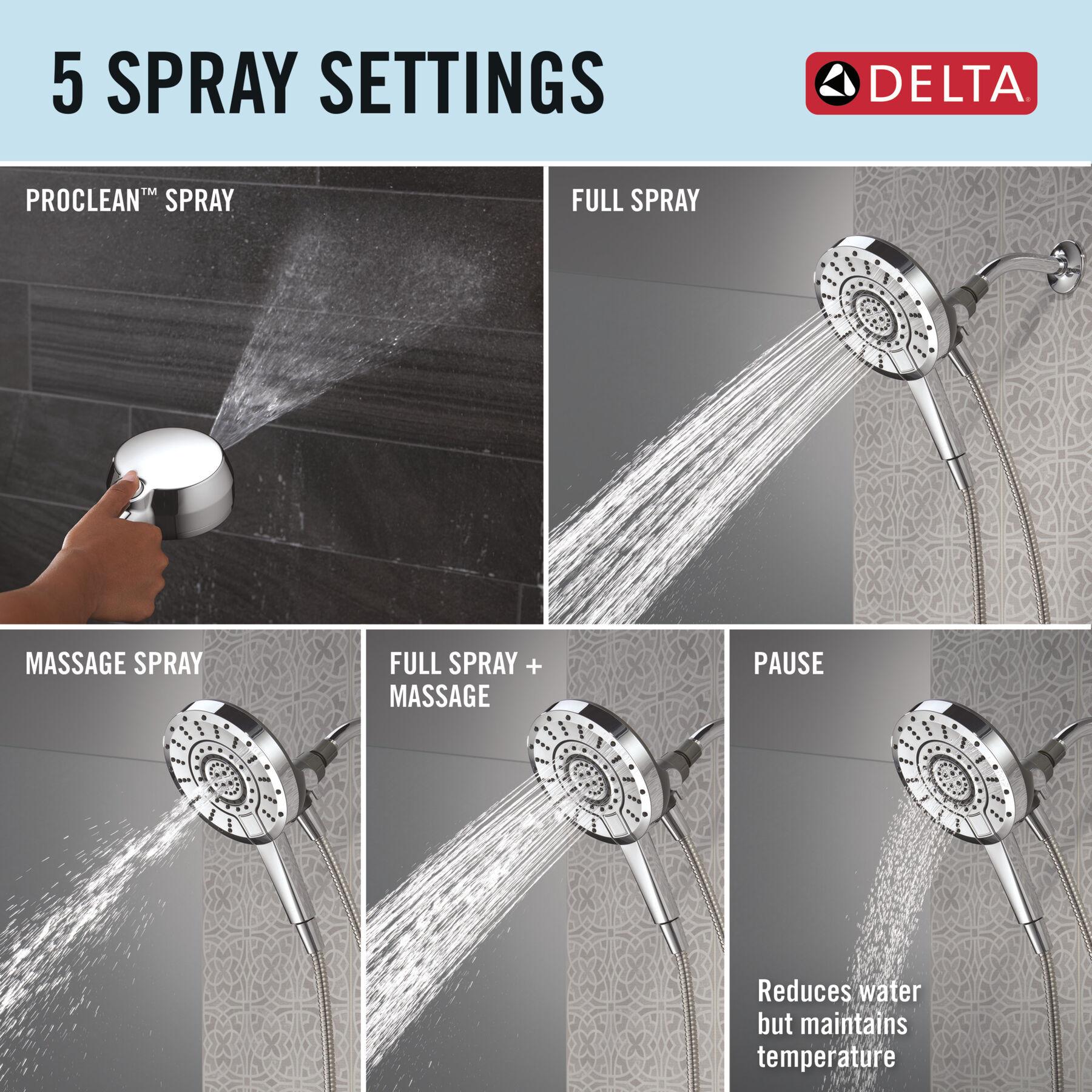 5 SPRAY SETTINGS

DELTA®

PROCLEAN™ SPRAY

FULL SPRAY

MASSAGE SPRAY

FULL SPRAY + MASSAGE

PAUSE

Reduces water but maintains temperature