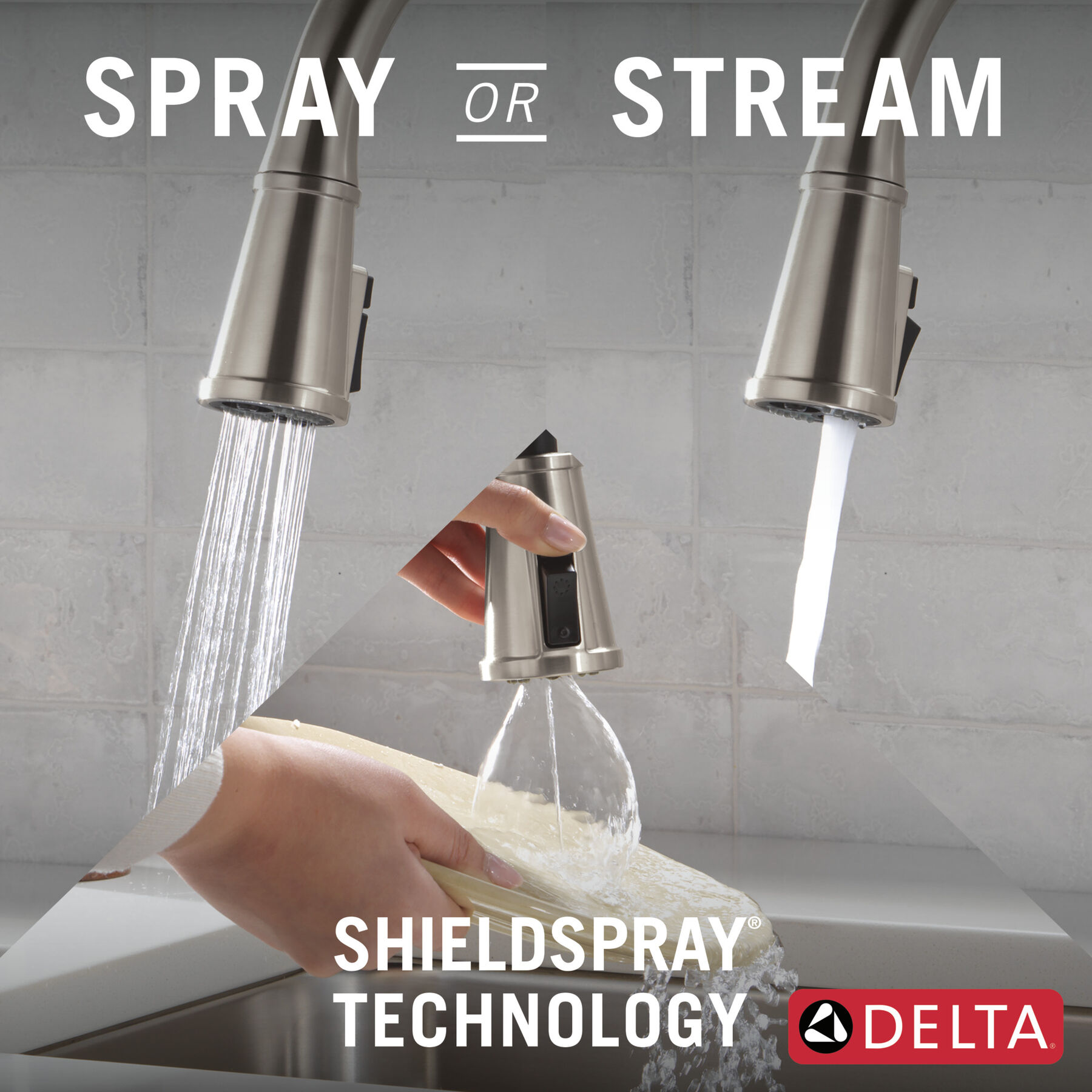 SPRAY OR STREAM

SHIELDSPRAY® TECHNOLOGY

DELTA®