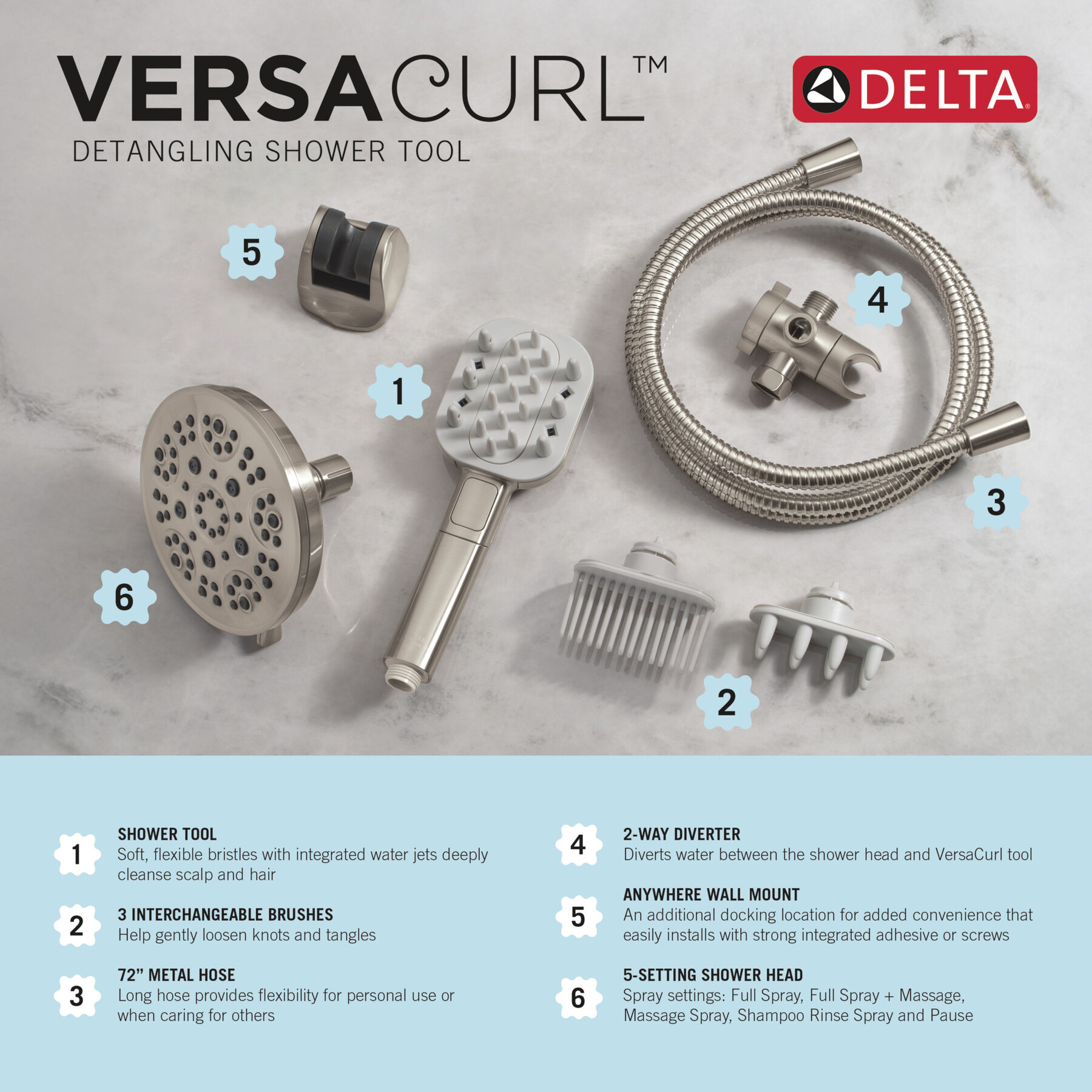 VERSACURL™
DETANGLING SHOWER TOOL

DELTA®

5

4

1

3

6

2

1 SHOWER TOOL
Soft, flexible bristles with integrated water jets deeply cleanse scalp and hair

2 3 INTERCHANGEABLE BRUSHES
Help gently loosen knots and tangles

3 72" METAL HOSE
Long hose provides flexibility for personal use or when caring for others

4 2-WAY DIVERTER
Diverts water between the shower head and VersaCurl tool

5 ANYWHERE WALL MOUNT
An additional docking location for added convenience that easily installs with strong integrated adhesive or screws

6 5-SETTING SHOWER HEAD
Spray settings: Full Spray, Full Spray + Massage, Massage Spray, Shampoo Rinse Spray and Pause