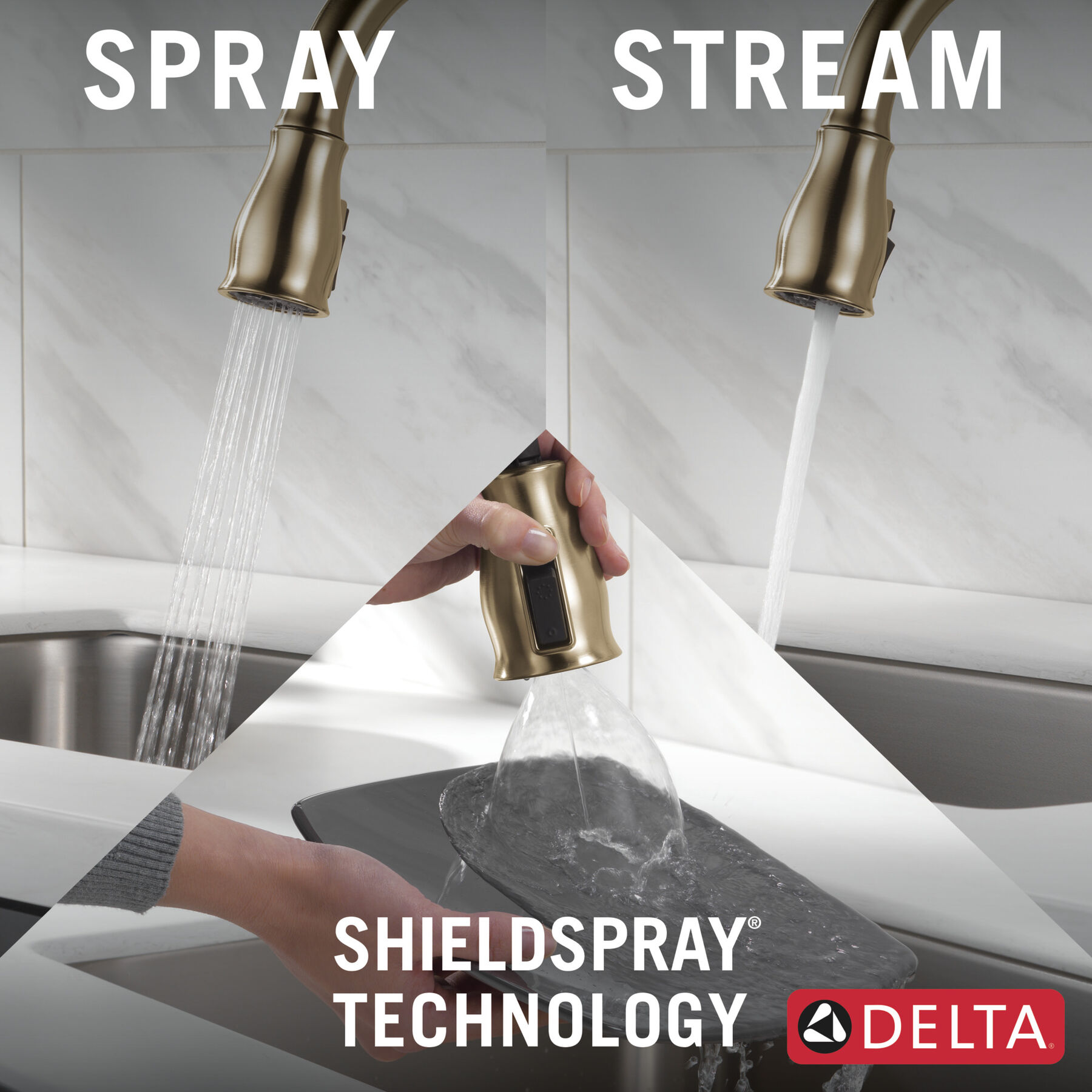 SPRAY

STREAM

SHIELDSPRAY® TECHNOLOGY

DELTA®