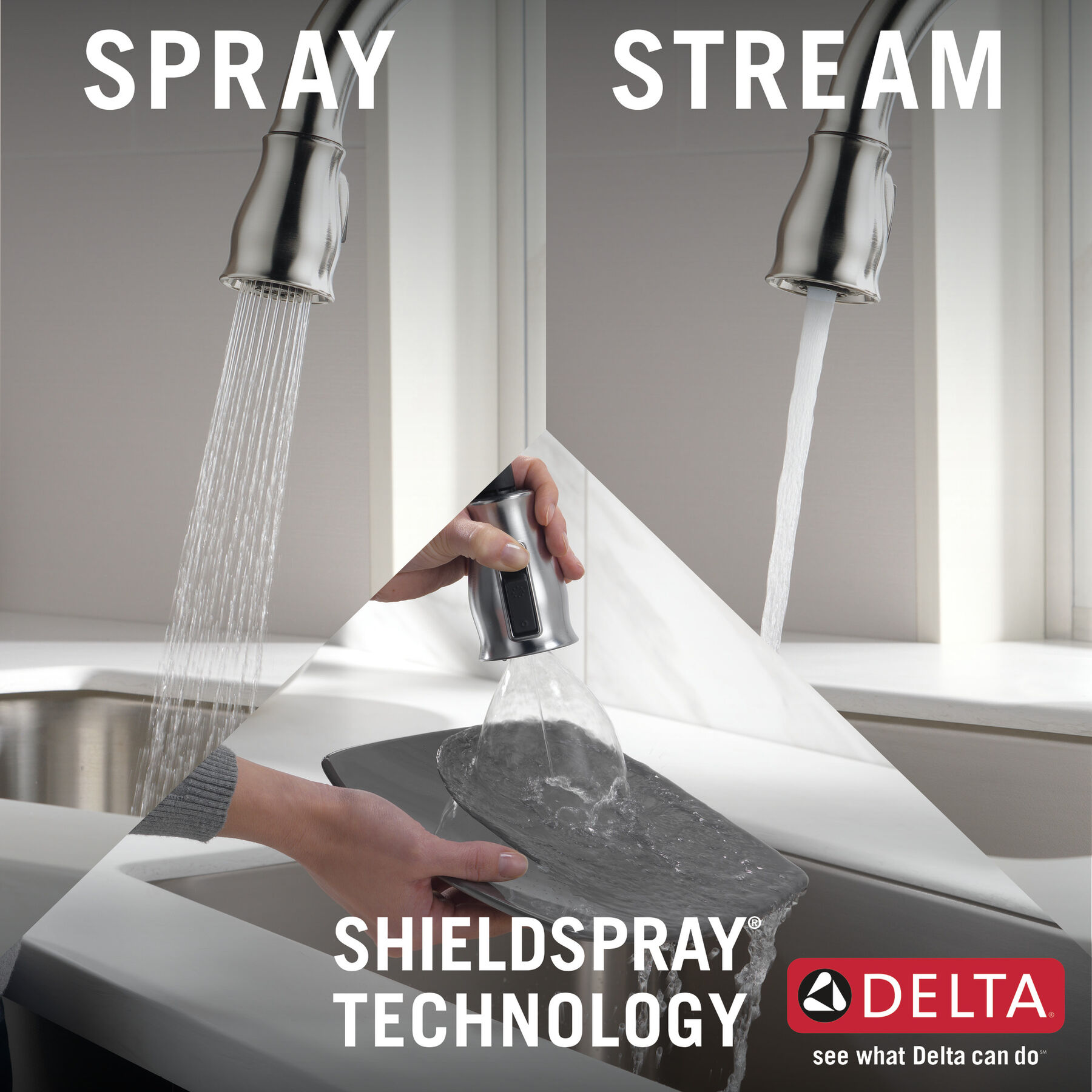 SPRAY

STREAM

SHIELDSPRAY®
TECHNOLOGY

DELTA®

see what Delta can do℠