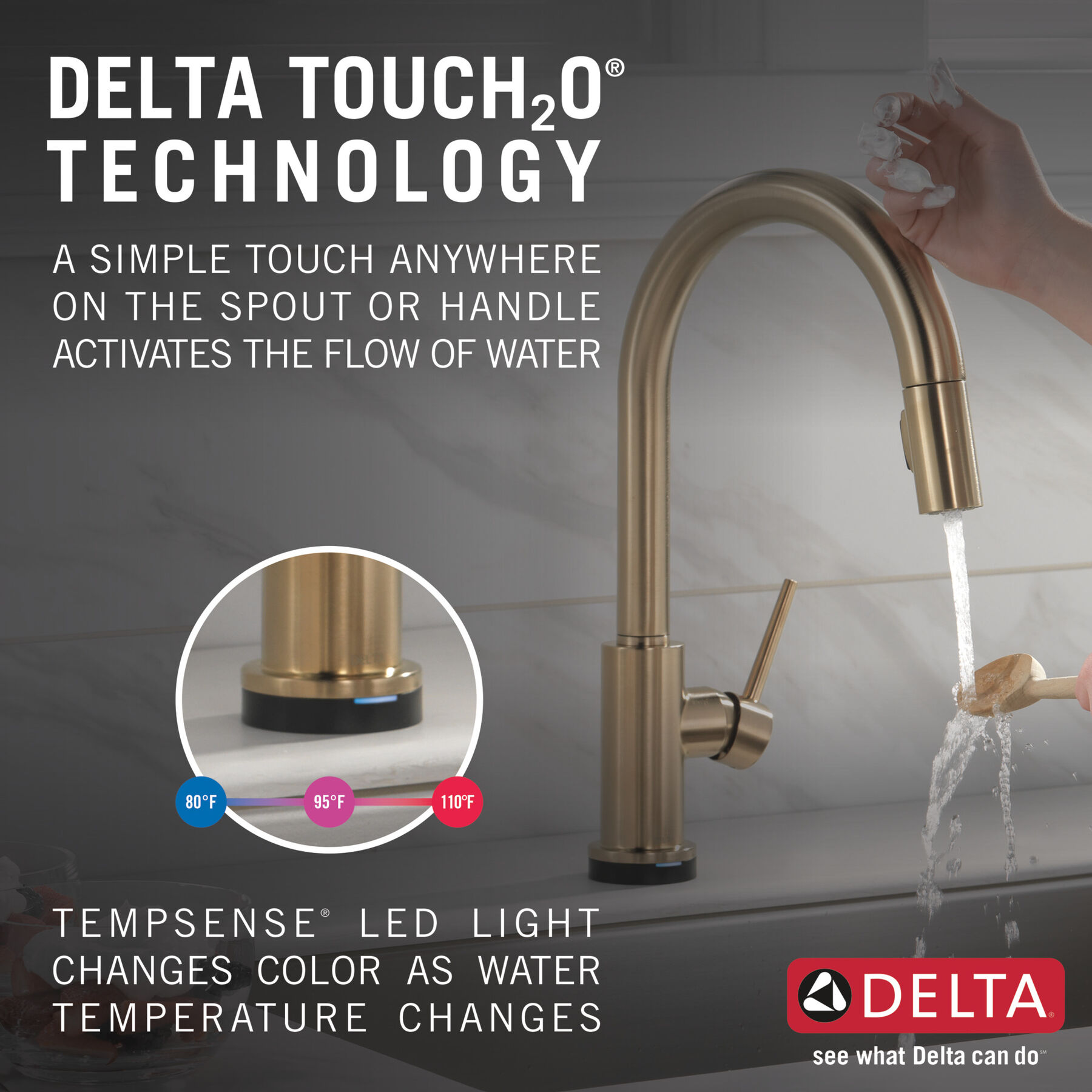 DELTA TOUCH$_2$O® TECHNOLOGY

A SIMPLE TOUCH ANYWHERE ON THE SPOUT OR HANDLE ACTIVATES THE FLOW OF WATER

80°F 95°F 110°F

TEMPSENSE® LED LIGHT CHANGES COLOR AS WATER TEMPERATURE CHANGES

DELTA®

see what Delta can do℠