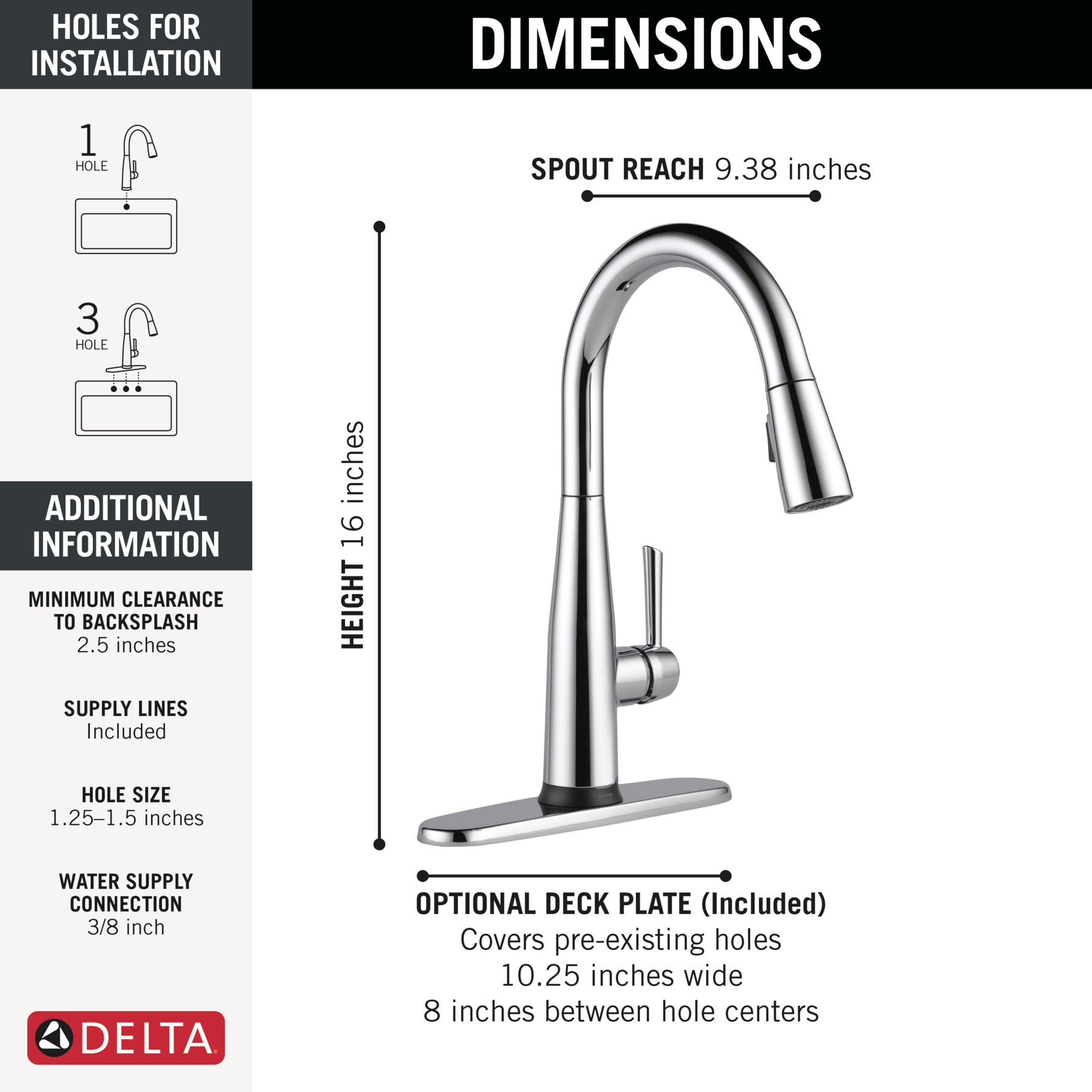 HOLES FOR INSTALLATION

1 HOLE

3 HOLE

ADDITIONAL INFORMATION

MINIMUM CLEARANCE TO BACKSPLASH
2.5 inches

SUPPLY LINES
Included

HOLE SIZE
1.25–1.5 inches

WATER SUPPLY CONNECTION
3/8 inch

DELTA

DIMENSIONS

SPOUT REACH 9.38 inches

HEIGHT 16 inches

OPTIONAL DECK PLATE (Included)
Covers pre-existing holes
10.25 inches wide
8 inches between hole centers