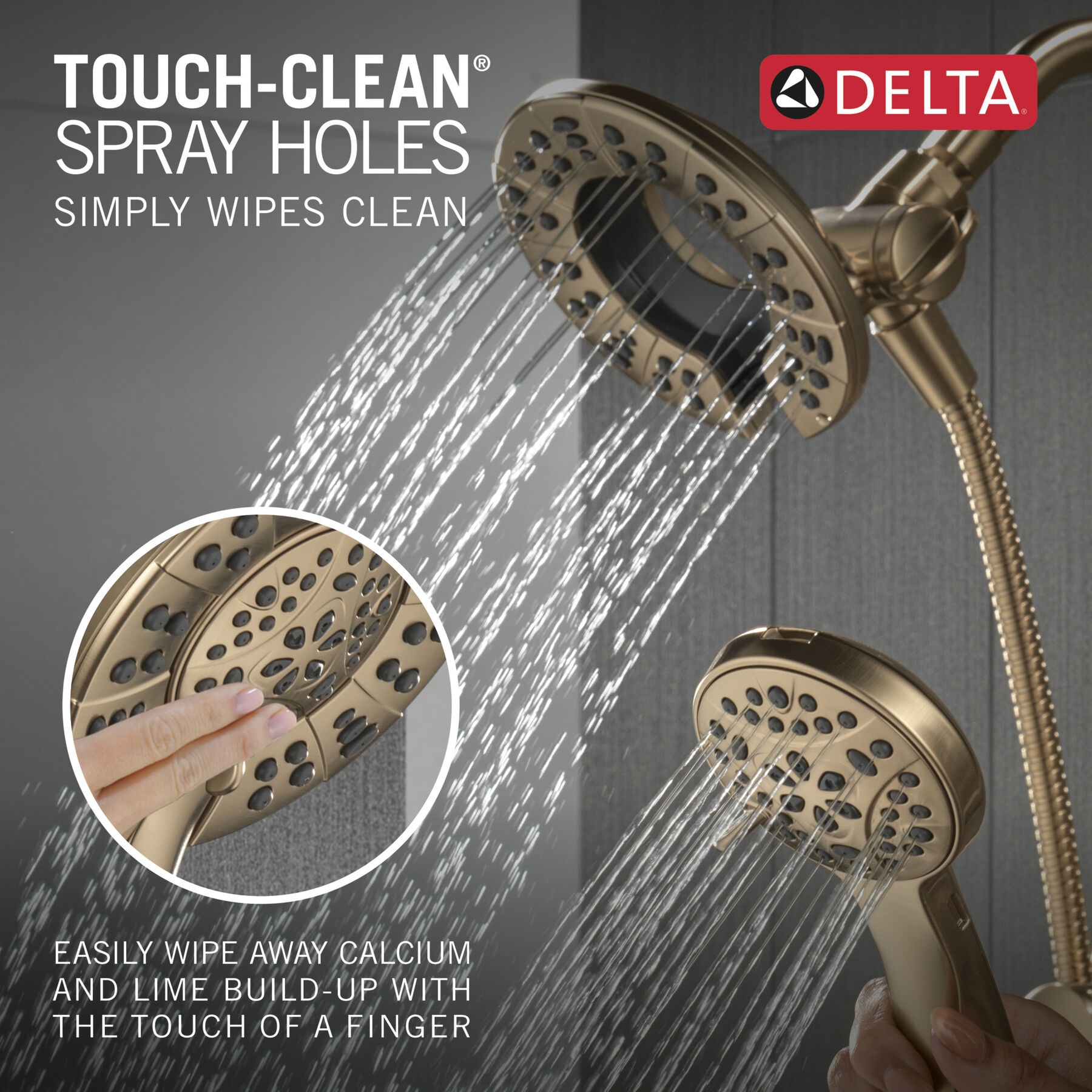 TOUCH-CLEAN®
SPRAY HOLES
SIMPLY WIPES CLEAN

DELTA®

EASILY WIPE AWAY CALCIUM AND LIME BUILD-UP WITH THE TOUCH OF A FINGER