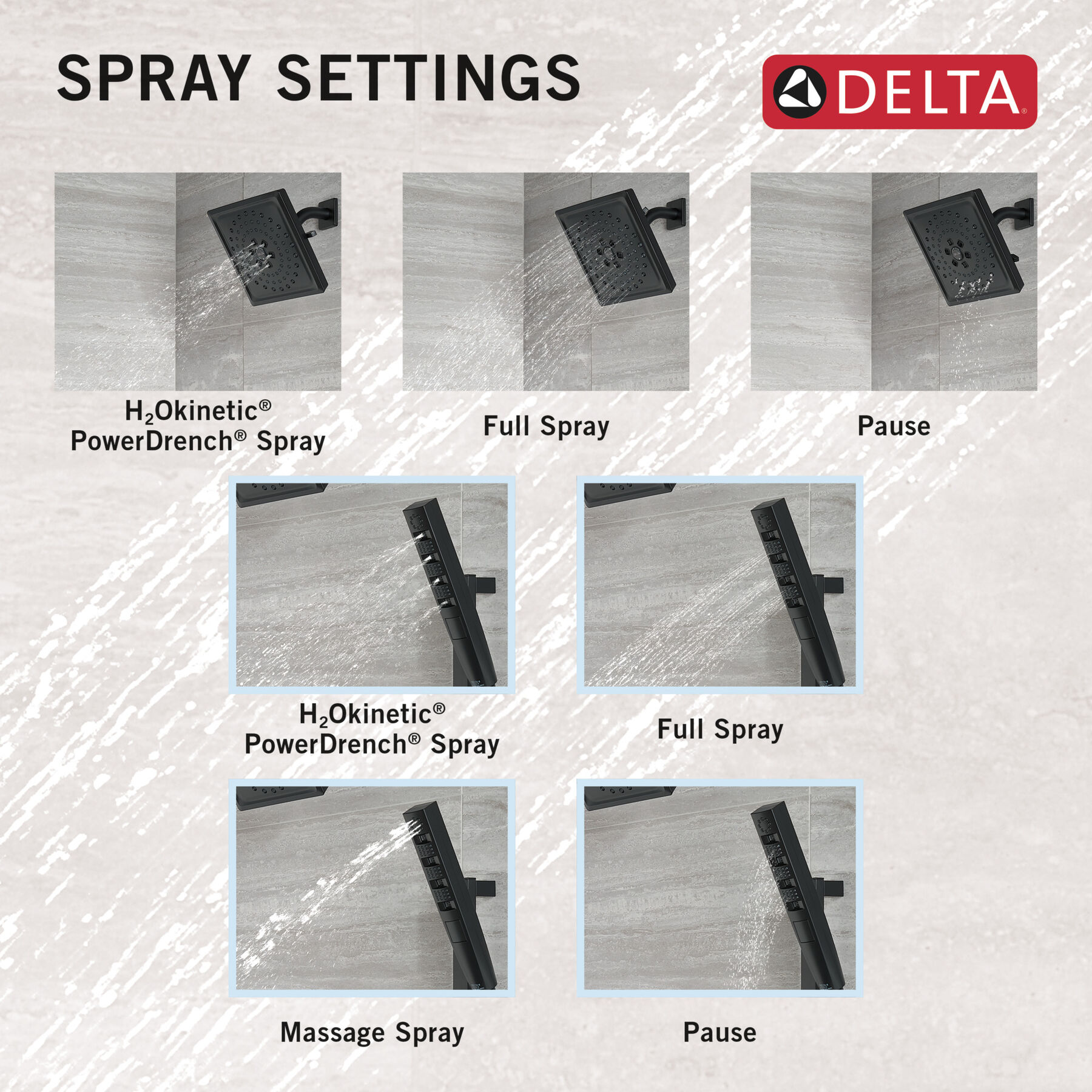 SPRAY SETTINGS

DELTA®

$H_2$Okinetic® PowerDrench® Spray

Full Spray

Pause

$H_2$Okinetic® PowerDrench® Spray

Full Spray

Massage Spray

Pause