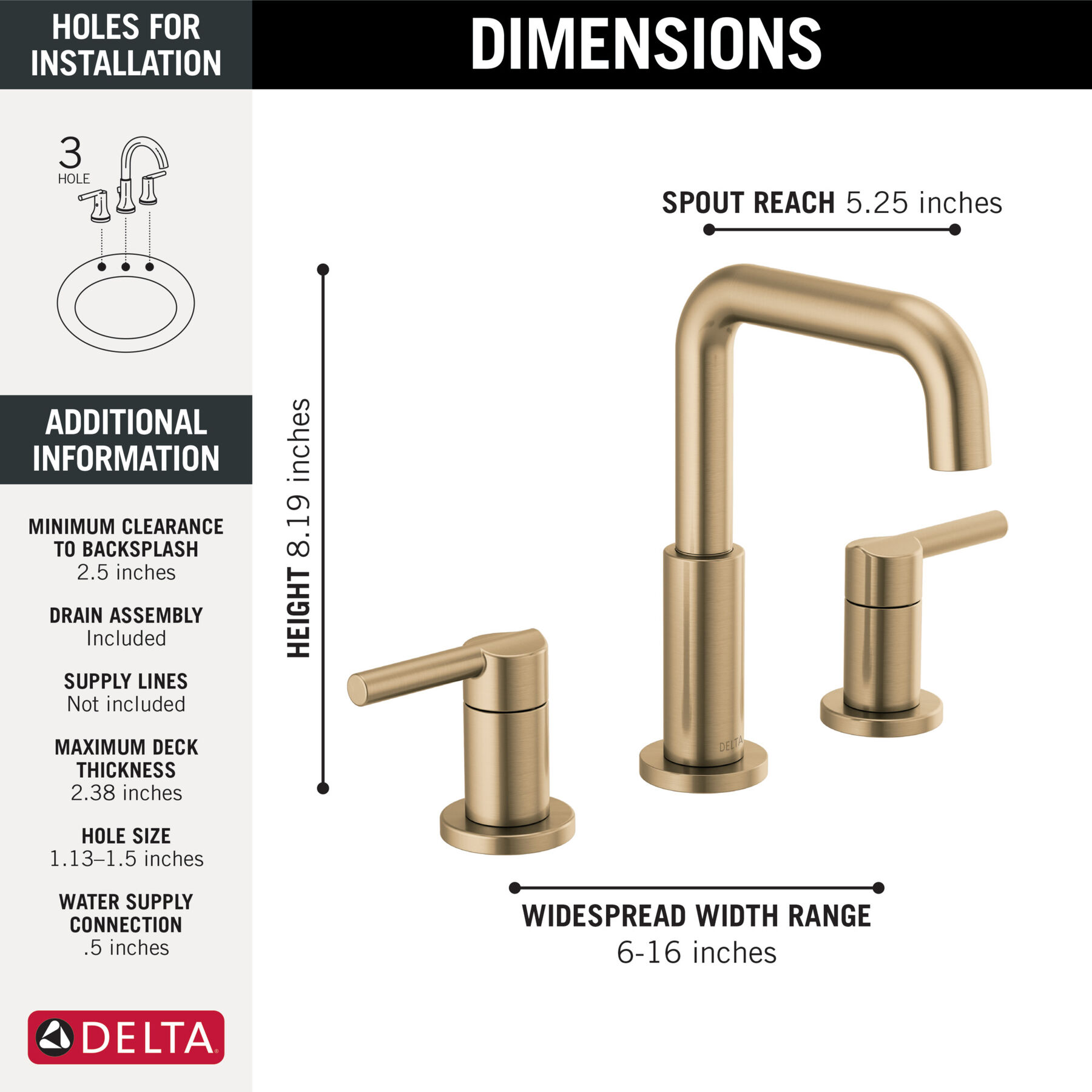 HOLES FOR INSTALLATION

3
HOLE

ADDITIONAL INFORMATION

MINIMUM CLEARANCE TO BACKSPLASH
2.5 inches

DRAIN ASSEMBLY
Included

SUPPLY LINES
Not included

MAXIMUM DECK THICKNESS
2.38 inches

HOLE SIZE
1.13–1.5 inches

WATER SUPPLY CONNECTION
.5 inches

DELTA

DIMENSIONS

SPOUT REACH 5.25 inches

HEIGHT 8.19 inches

DELTA

WIDESPREAD WIDTH RANGE
6-16 inches