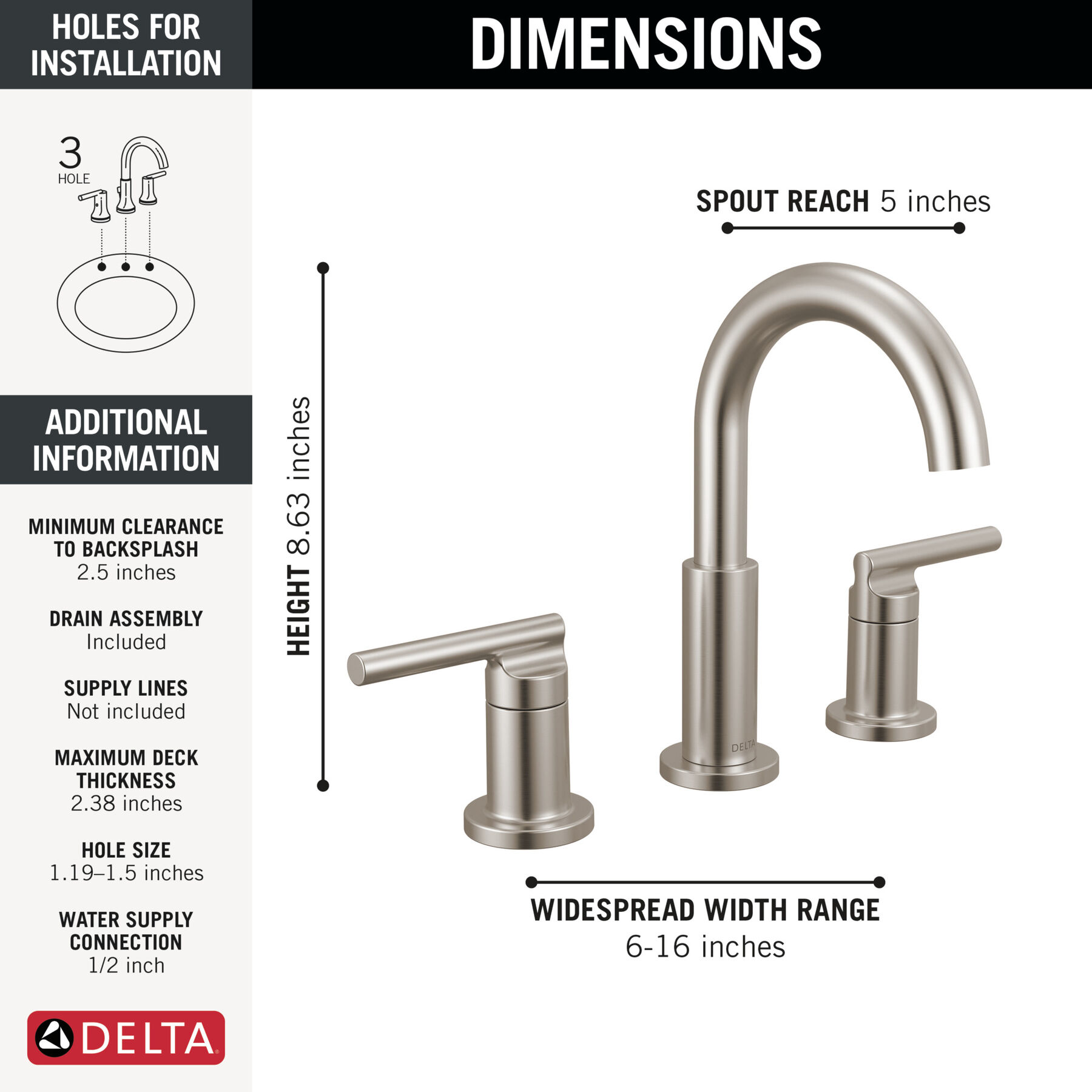 HOLES FOR INSTALLATION

3
HOLE

ADDITIONAL INFORMATION

MINIMUM CLEARANCE TO BACKSPLASH
2.5 inches

DRAIN ASSEMBLY
Included

SUPPLY LINES
Not included

MAXIMUM DECK THICKNESS
2.38 inches

HOLE SIZE
1.19–1.5 inches

WATER SUPPLY CONNECTION
1/2 inch

DELTA

DIMENSIONS

SPOUT REACH 5 inches

HEIGHT 8.63 inches

DELTA

WIDESPREAD WIDTH RANGE
6-16 inches