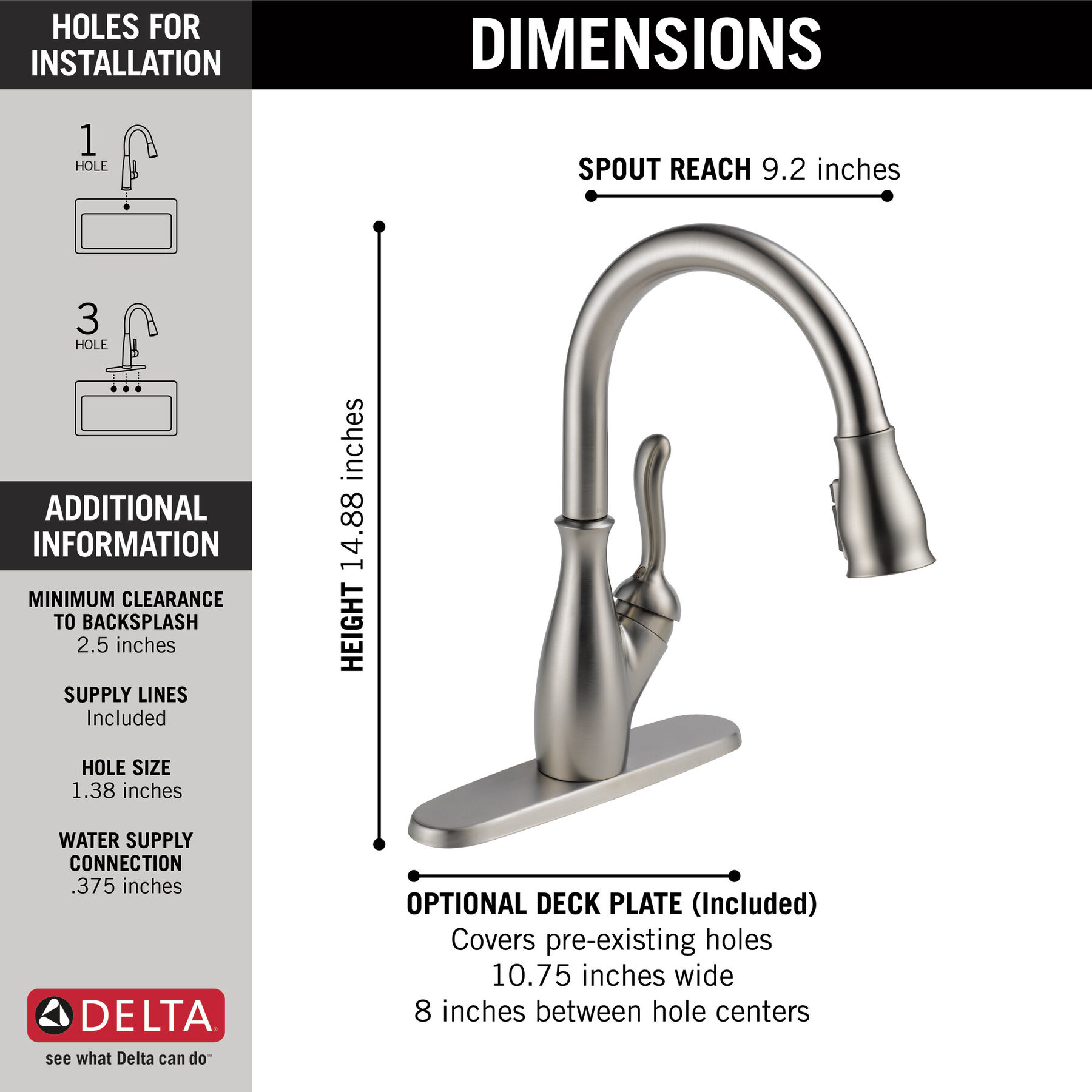 HOLES FOR INSTALLATION

1 HOLE

3 HOLE

ADDITIONAL INFORMATION

MINIMUM CLEARANCE TO BACKSPLASH
2.5 inches

SUPPLY LINES
Included

HOLE SIZE
1.38 inches

WATER SUPPLY CONNECTION
.375 inches

DELTA
see what Delta can do

DIMENSIONS

SPOUT REACH 9.2 inches

HEIGHT 14.88 inches

OPTIONAL DECK PLATE (Included)
Covers pre-existing holes
10.75 inches wide
8 inches between hole centers