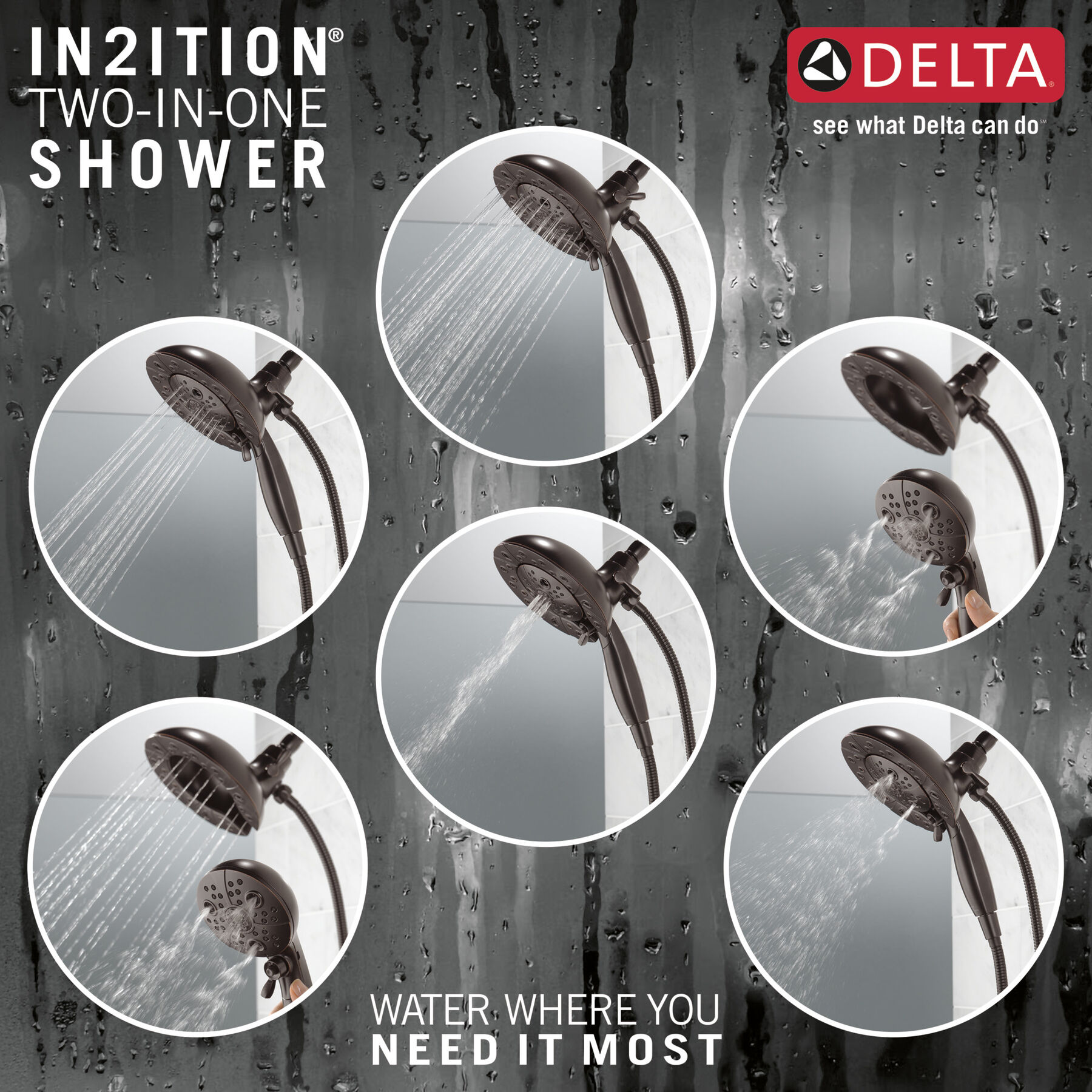 IN2ITION®
TWO-IN-ONE
SHOWER

DELTA®
see what Delta can do℠

WATER WHERE YOU
NEED IT MOST