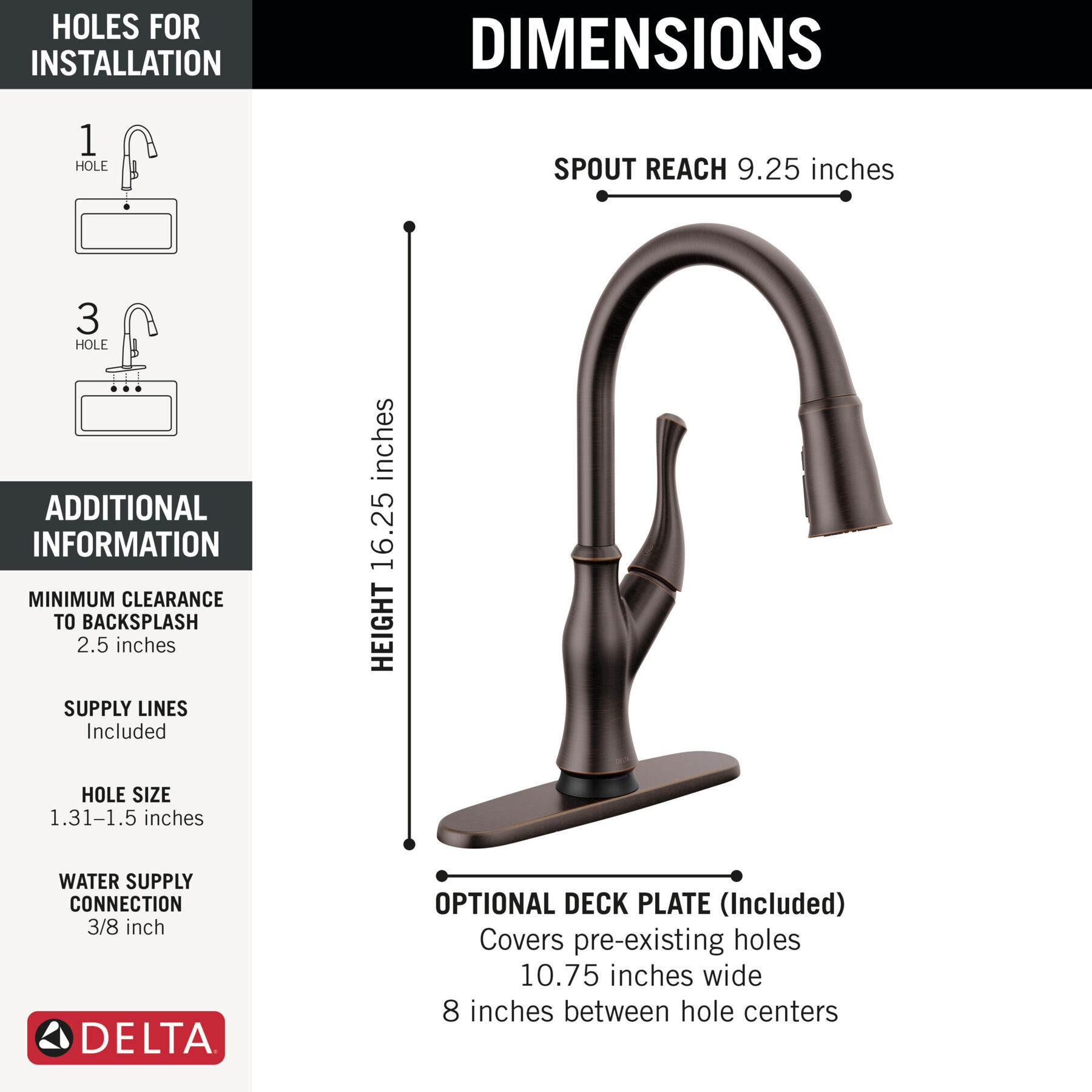 HOLES FOR INSTALLATION

1
HOLE

3
HOLE

ADDITIONAL INFORMATION

MINIMUM CLEARANCE TO BACKSPLASH
2.5 inches

SUPPLY LINES
Included

HOLE SIZE
1.31–1.5 inches

WATER SUPPLY CONNECTION
3/8 inch

DELTA

DIMENSIONS

SPOUT REACH 9.25 inches

HEIGHT 16.25 inches

DELTA

OPTIONAL DECK PLATE (Included)
Covers pre-existing holes
10.75 inches wide
8 inches between hole centers