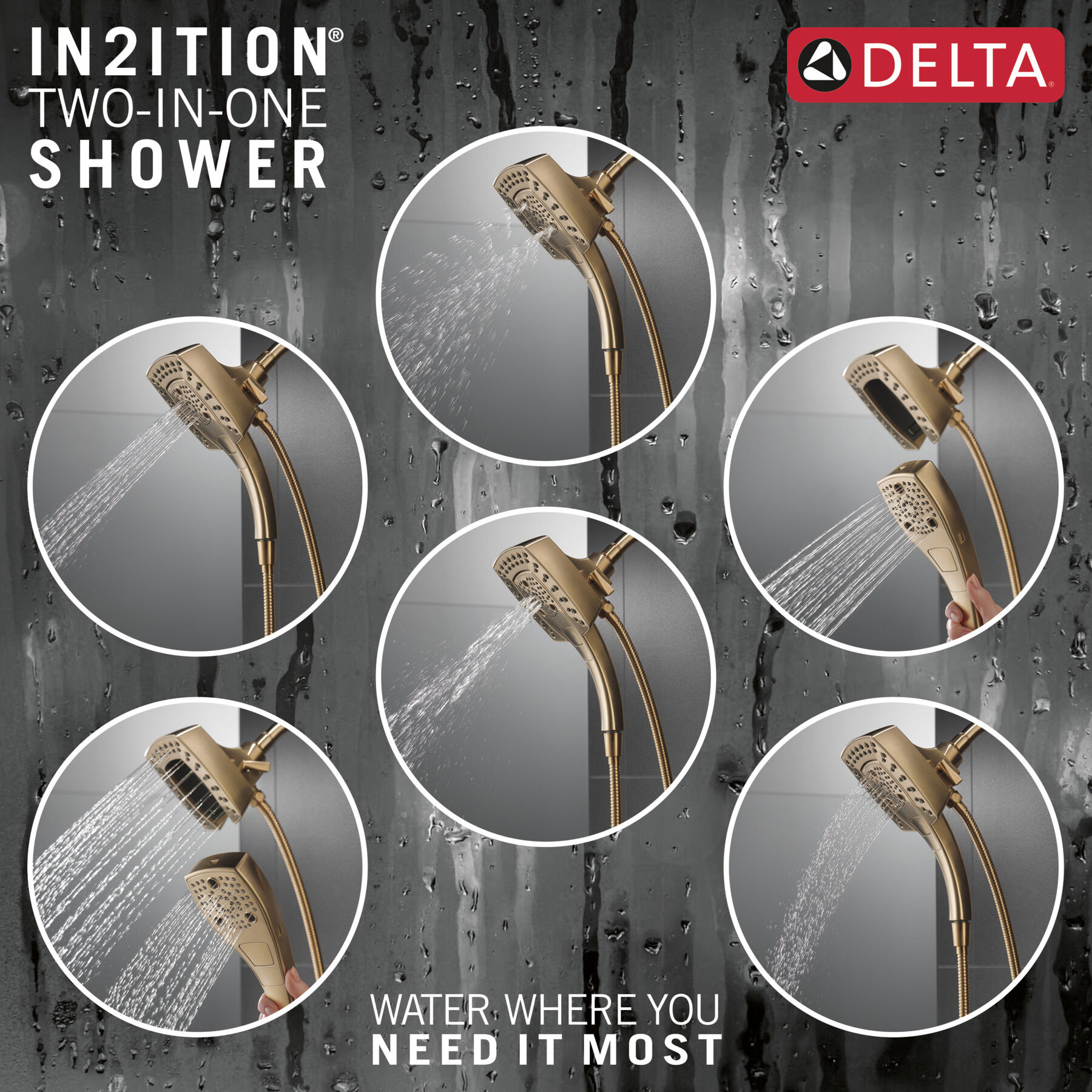 IN2ITION®
TWO-IN-ONE
SHOWER

DELTA®

WATER WHERE YOU
NEED IT MOST