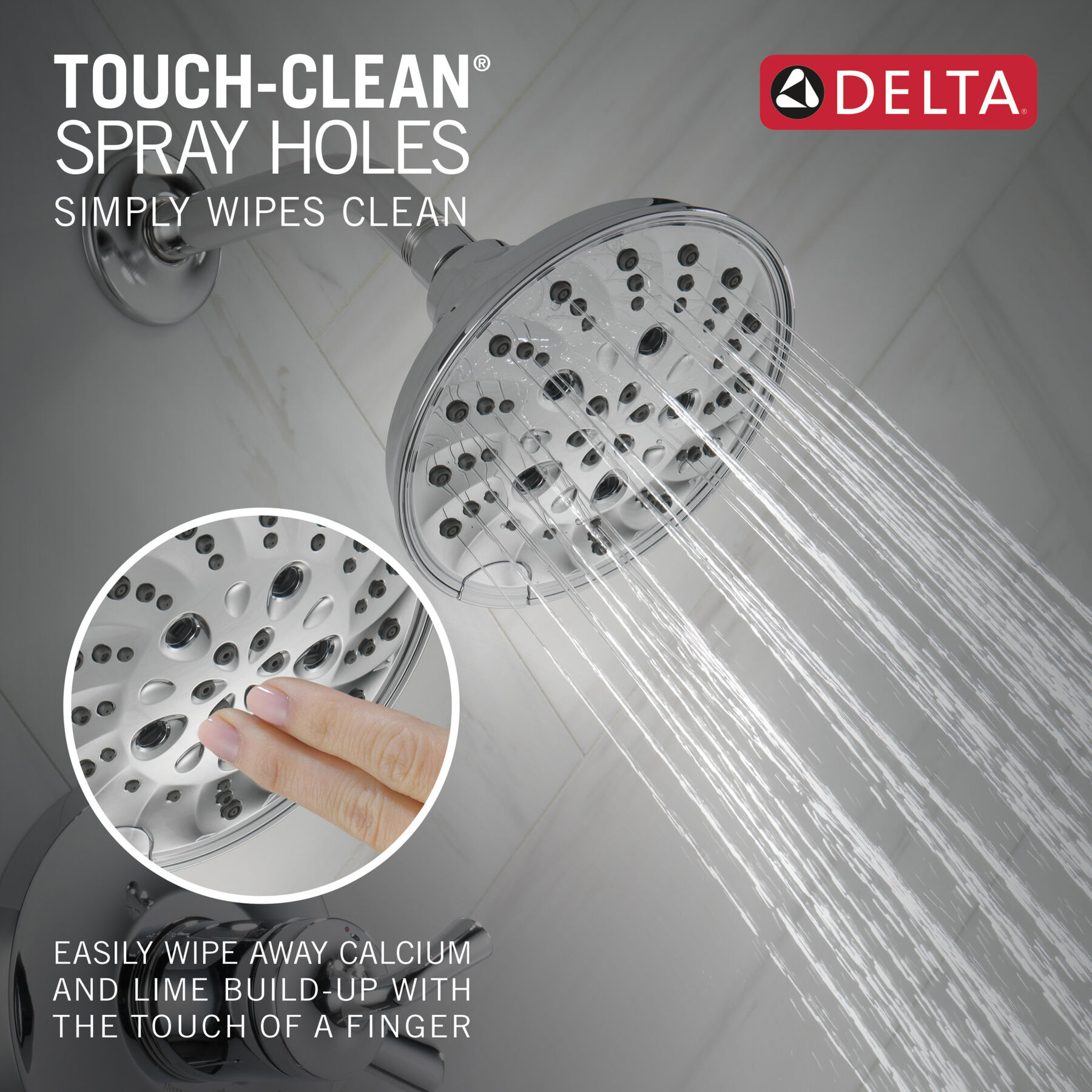 TOUCH-CLEAN®
SPRAY HOLES
SIMPLY WIPES CLEAN

DELTA®

EASILY WIPE AWAY CALCIUM AND LIME BUILD-UP WITH THE TOUCH OF A FINGER