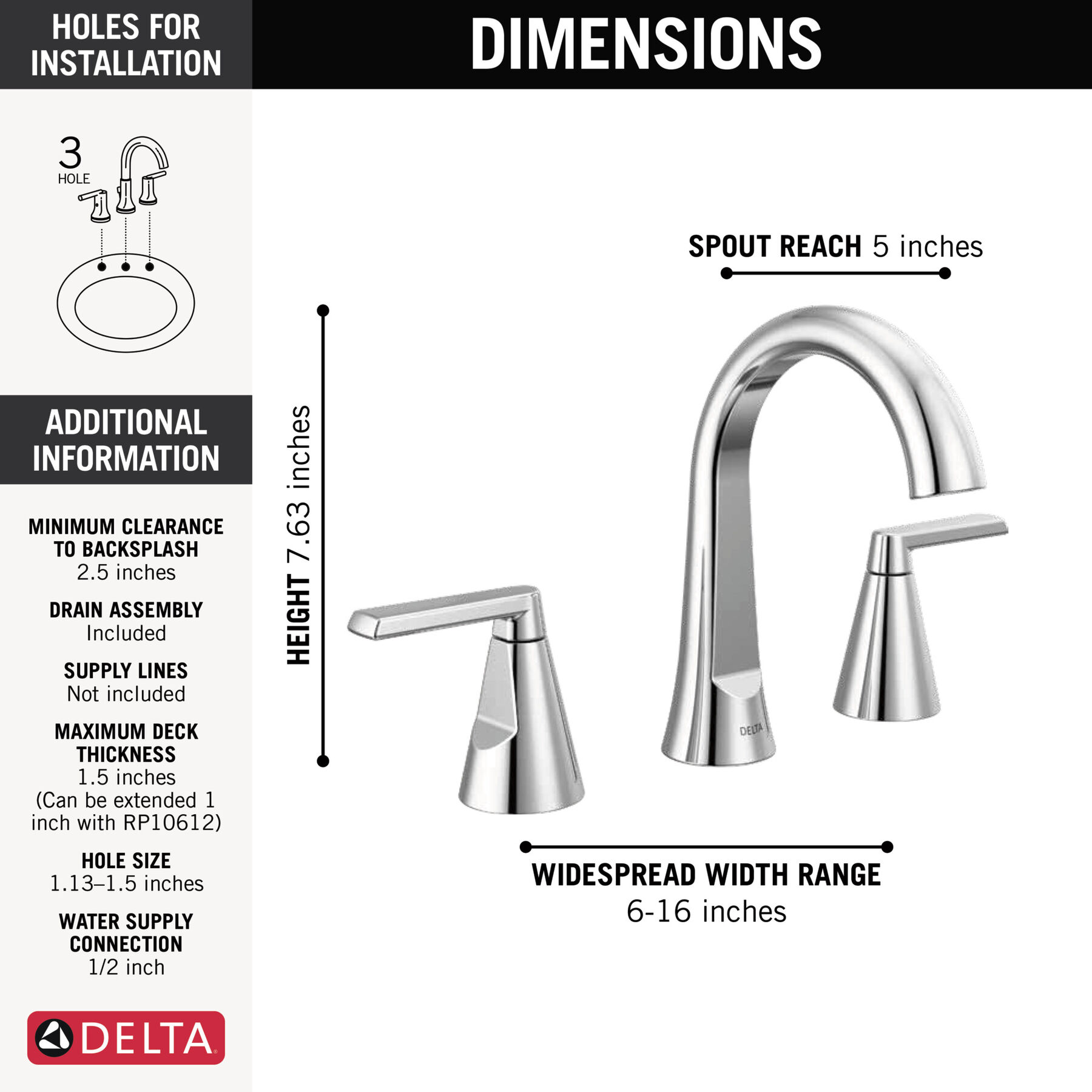 HOLES FOR INSTALLATION

3
HOLE

ADDITIONAL INFORMATION

MINIMUM CLEARANCE TO BACKSPLASH
2.5 inches

DRAIN ASSEMBLY
Included

SUPPLY LINES
Not included

MAXIMUM DECK THICKNESS
1.5 inches
(Can be extended 1 inch with RP10612)

HOLE SIZE
1.13–1.5 inches

WATER SUPPLY CONNECTION
1/2 inch

DELTA

DIMENSIONS

SPOUT REACH 5 inches

HEIGHT 7.63 inches

DELTA

WIDESPREAD WIDTH RANGE
6-16 inches