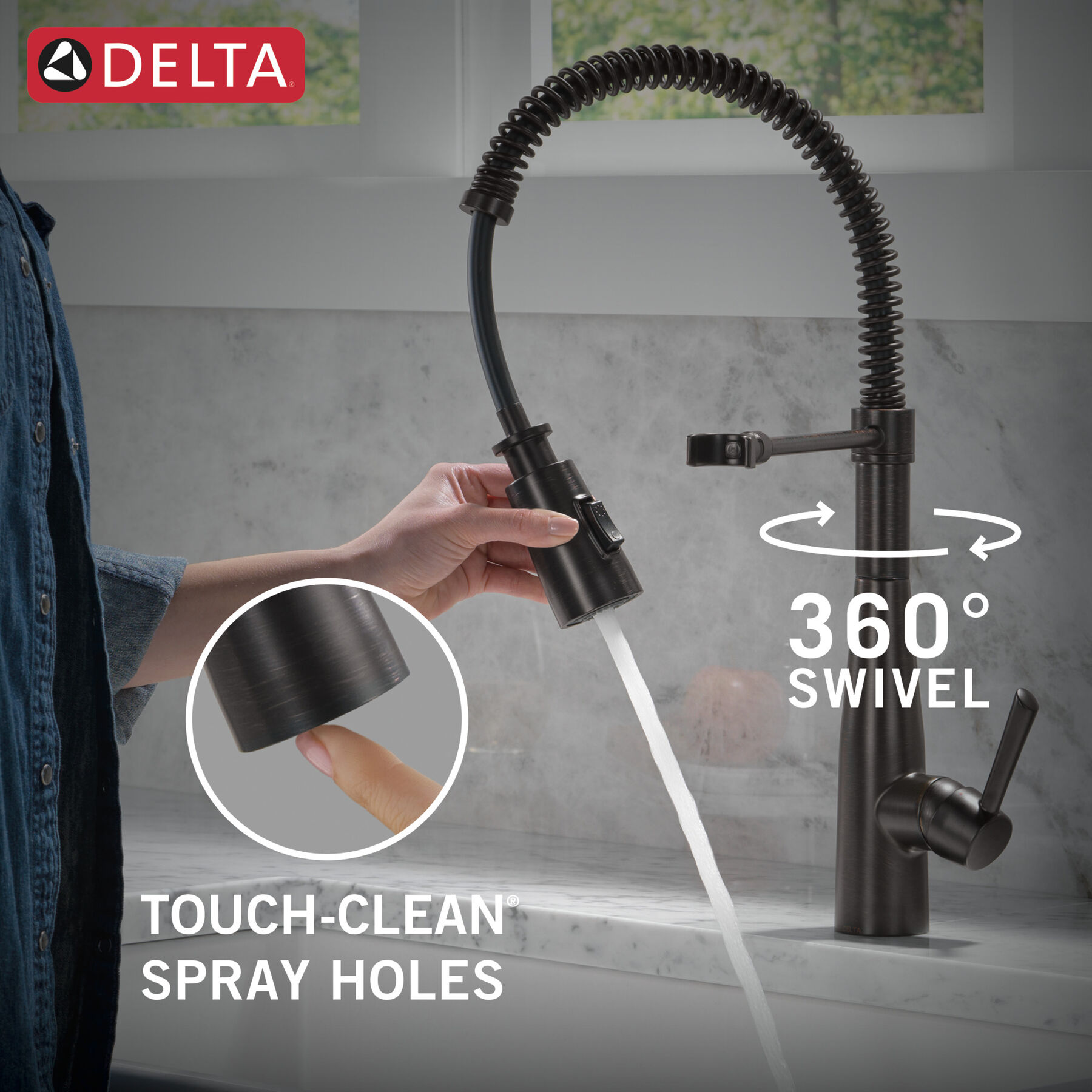 DELTA®

360°
SWIVEL

TOUCH-CLEAN®
SPRAY HOLES