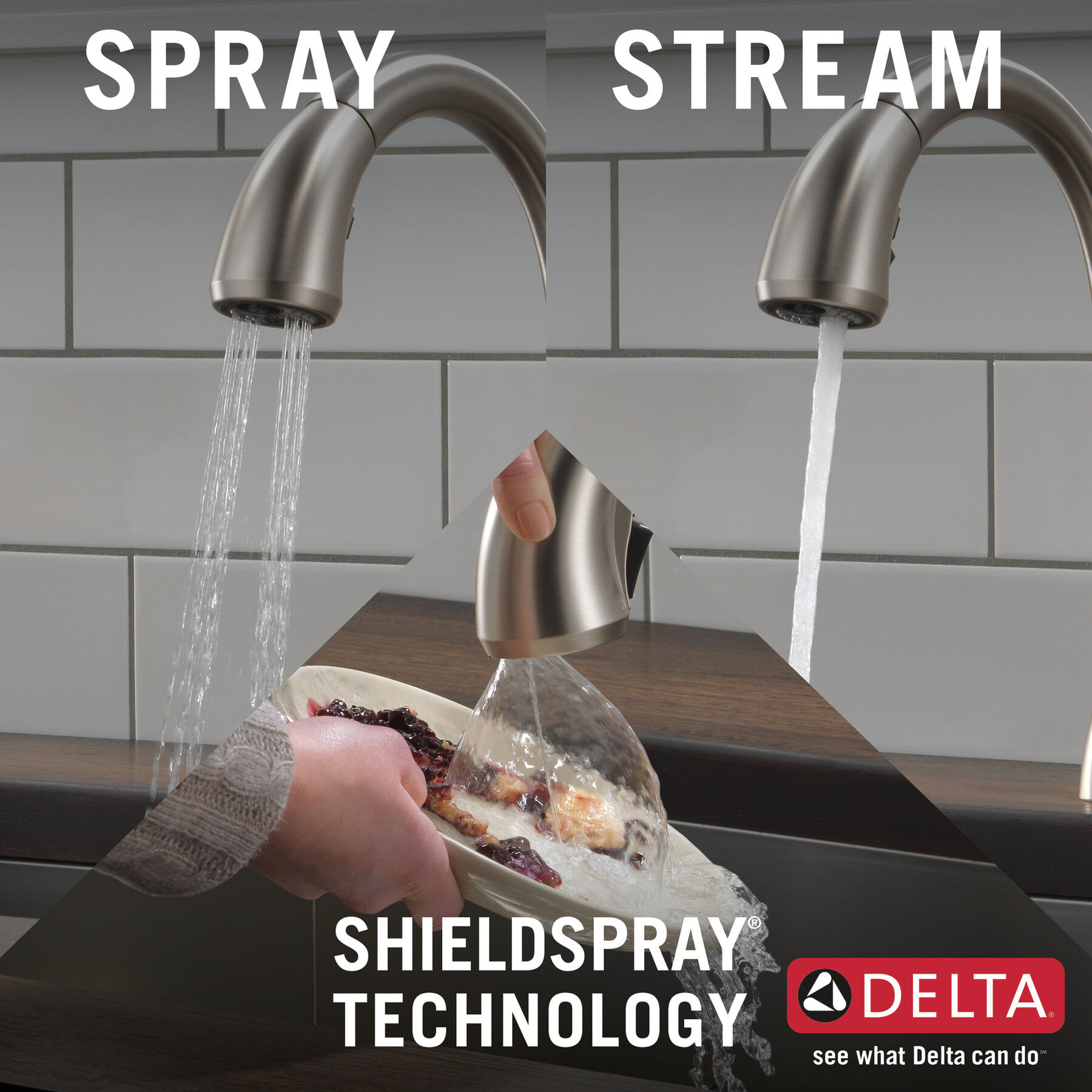 SPRAY

STREAM

SHIELDSPRAY®
TECHNOLOGY

DELTA®
see what Delta can do℠