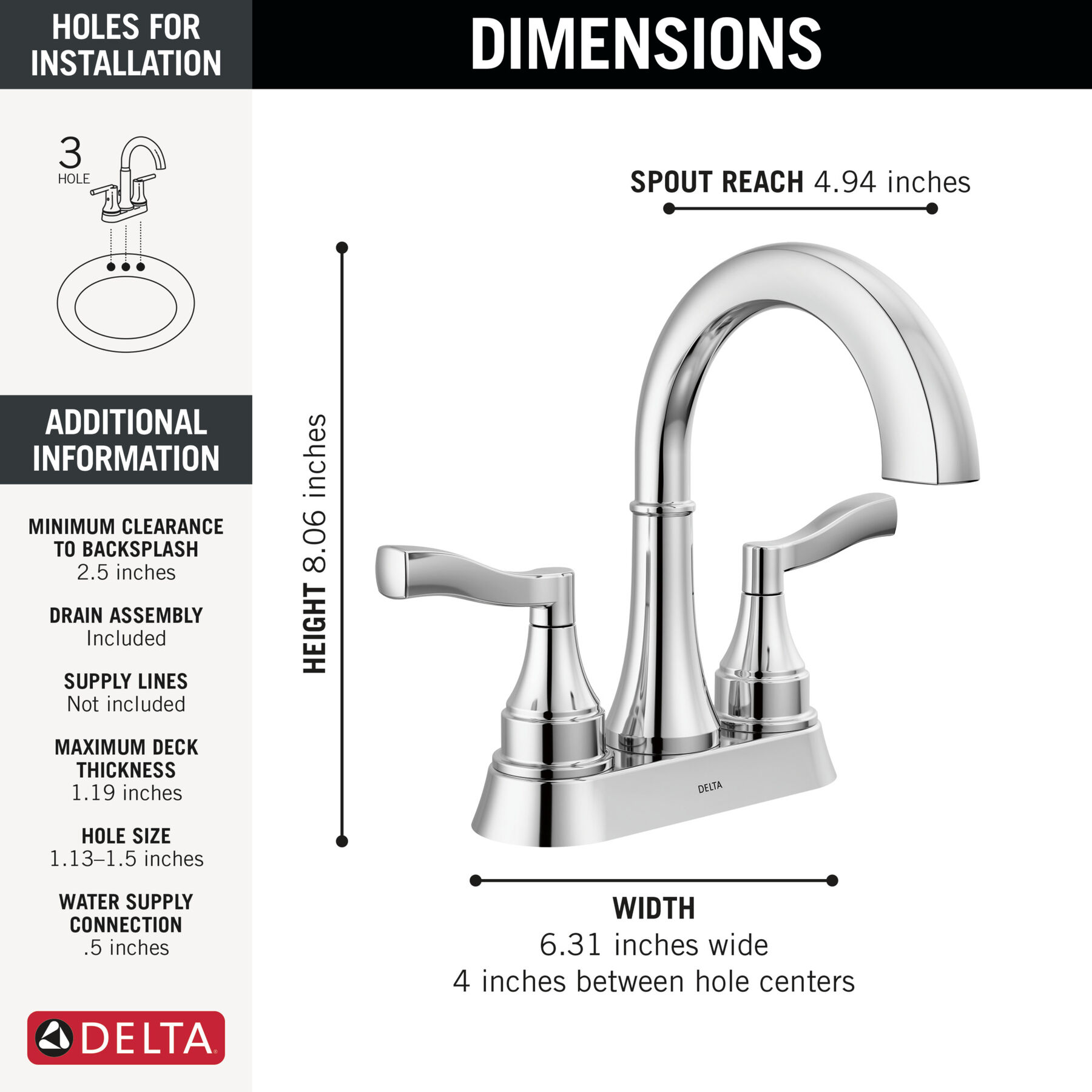 HOLES FOR INSTALLATION

3
HOLE

ADDITIONAL INFORMATION

MINIMUM CLEARANCE TO BACKSPLASH
2.5 inches

DRAIN ASSEMBLY
Included

SUPPLY LINES
Not included

MAXIMUM DECK THICKNESS
1.19 inches

HOLE SIZE
1.13–1.5 inches

WATER SUPPLY CONNECTION
.5 inches

DELTA

DIMENSIONS

SPOUT REACH 4.94 inches

HEIGHT 8.06 inches

DELTA

WIDTH
6.31 inches wide
4 inches between hole centers