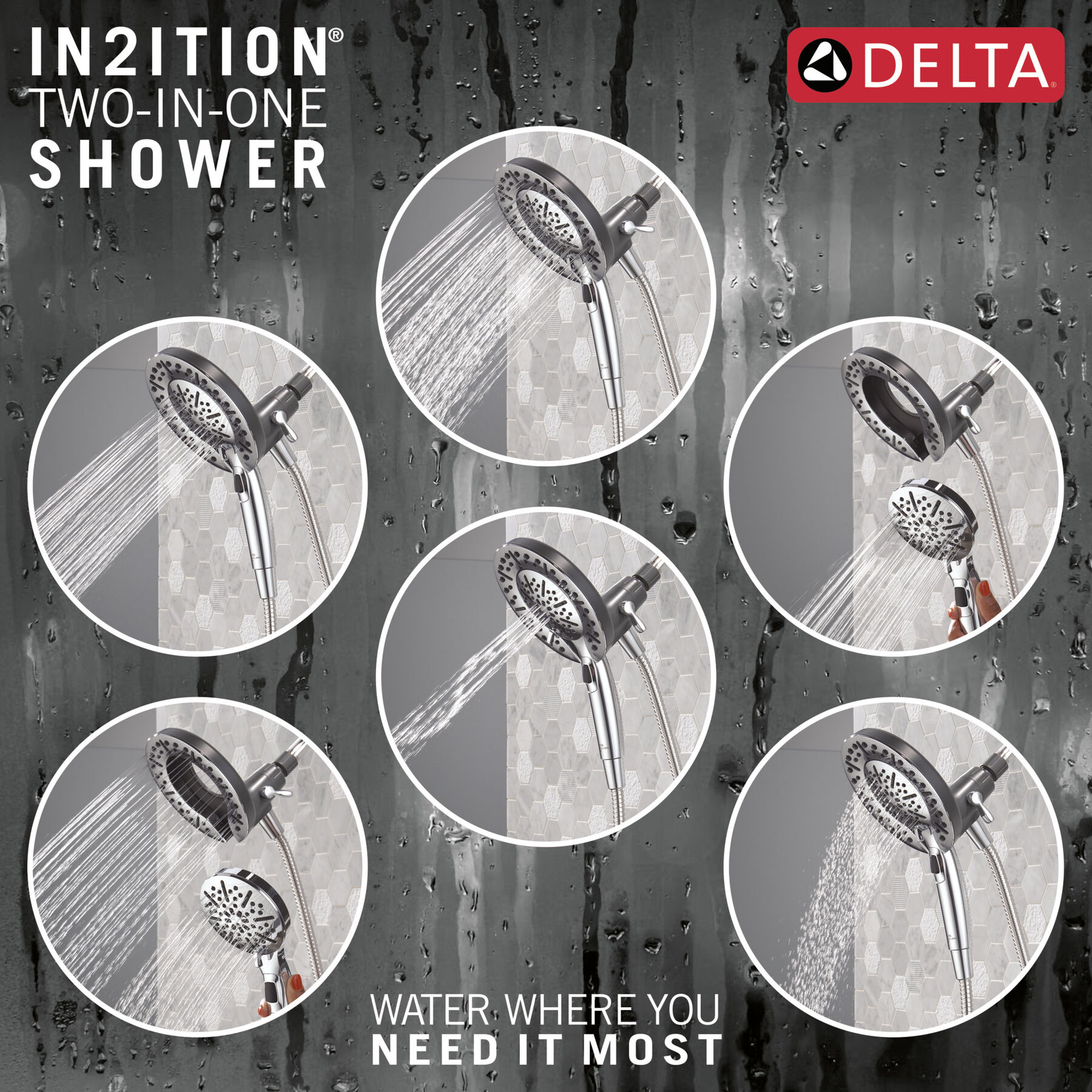 IN2ITION®
TWO-IN-ONE
SHOWER

DELTA®

WATER WHERE YOU
NEED IT MOST