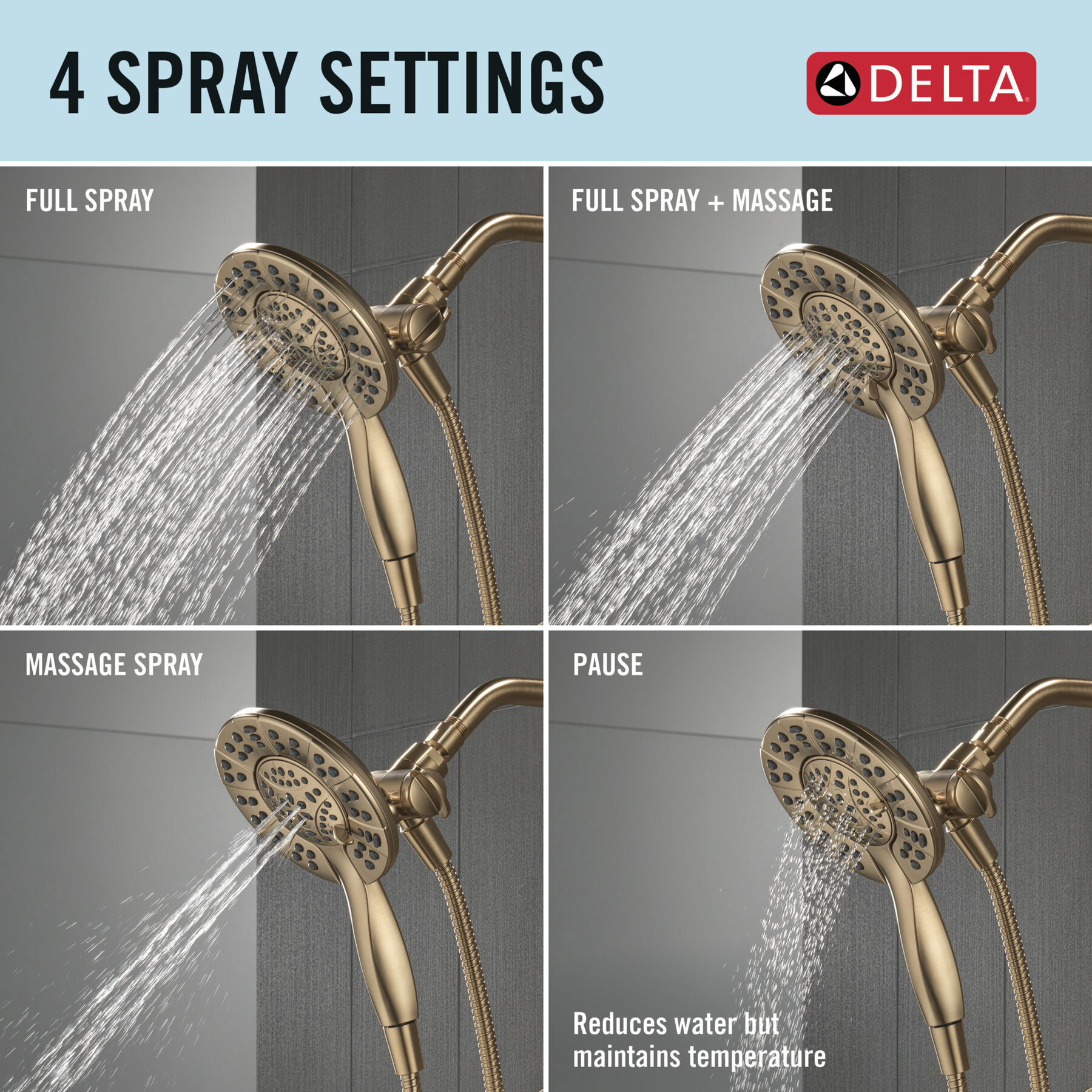 4 SPRAY SETTINGS

DELTA®

FULL SPRAY

FULL SPRAY + MASSAGE

MASSAGE SPRAY

PAUSE

Reduces water but maintains temperature