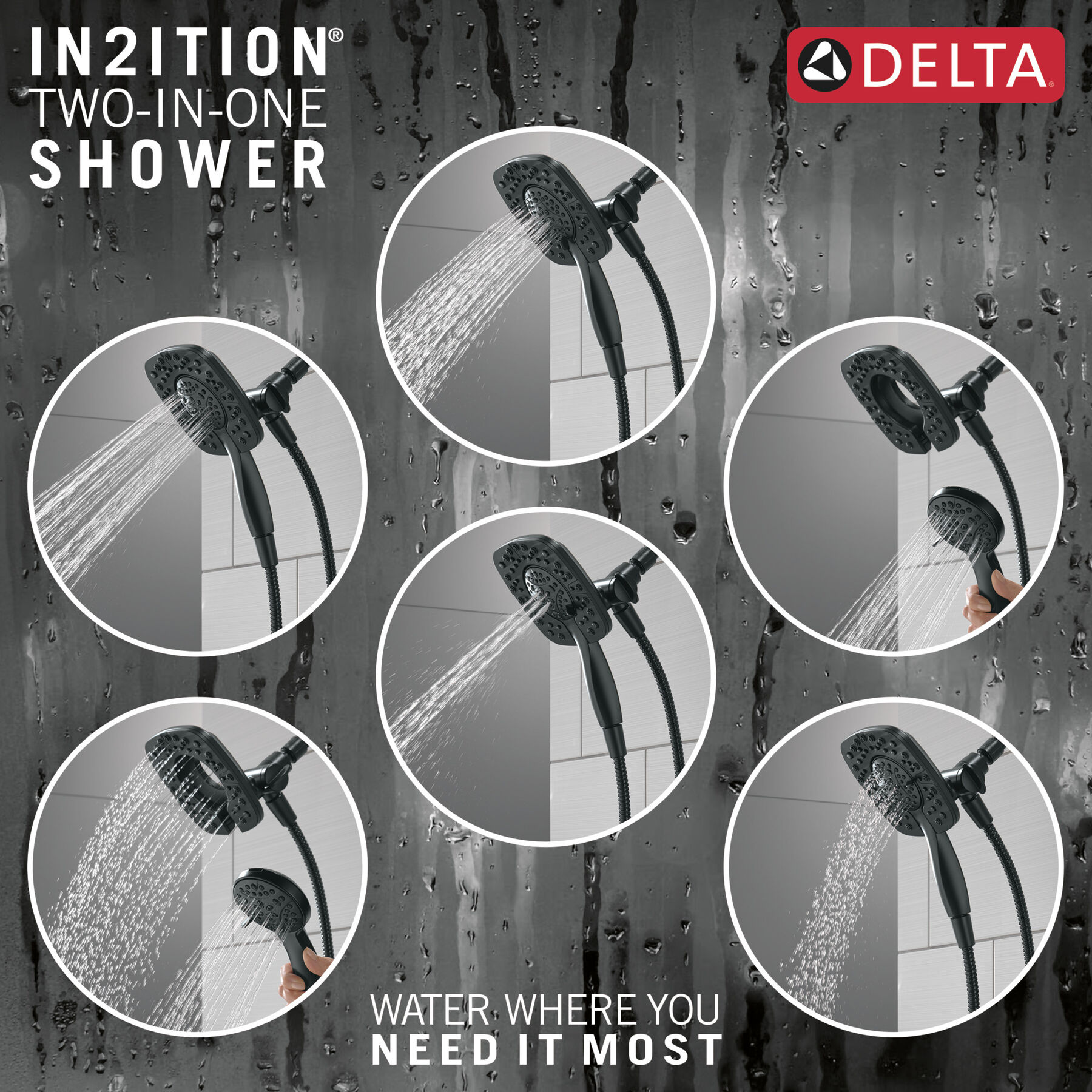 IN2ITION®
TWO-IN-ONE
SHOWER

DELTA®

WATER WHERE YOU
NEED IT MOST