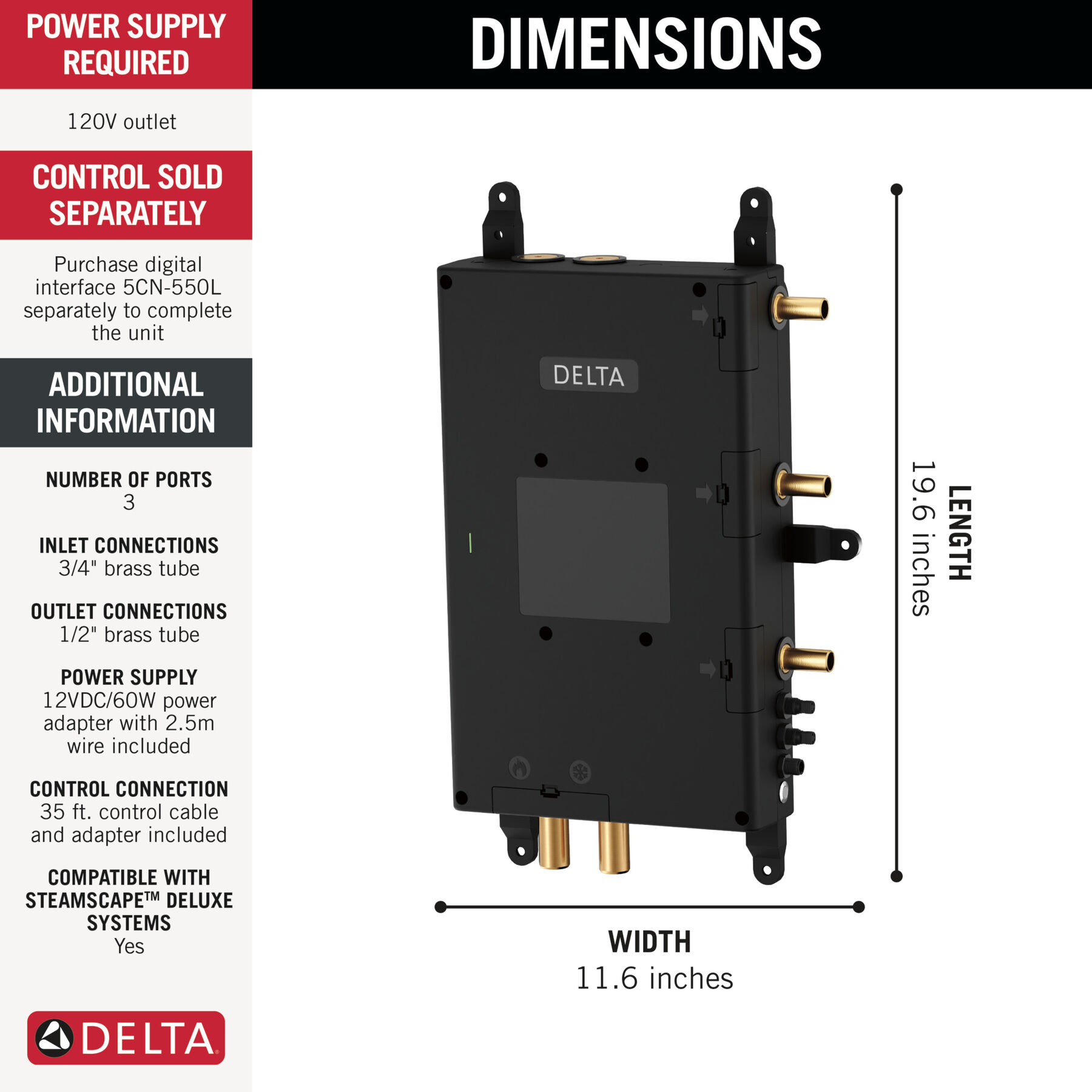 POWER SUPPLY REQUIRED

120V outlet

CONTROL SOLD SEPARATELY

Purchase digital interface 5CN-550L separately to complete the unit

ADDITIONAL INFORMATION

NUMBER OF PORTS
3

INLET CONNECTIONS
3/4" brass tube

OUTLET CONNECTIONS
1/2" brass tube

POWER SUPPLY
12VDC/60W power adapter with 2.5m wire included

CONTROL CONNECTION
35 ft. control cable and adapter included

COMPATIBLE WITH STEAMSCAPE™ DELUXE SYSTEMS
Yes

DELTA

DIMENSIONS

DELTA

LENGTH
19.6 inches

WIDTH
11.6 inches