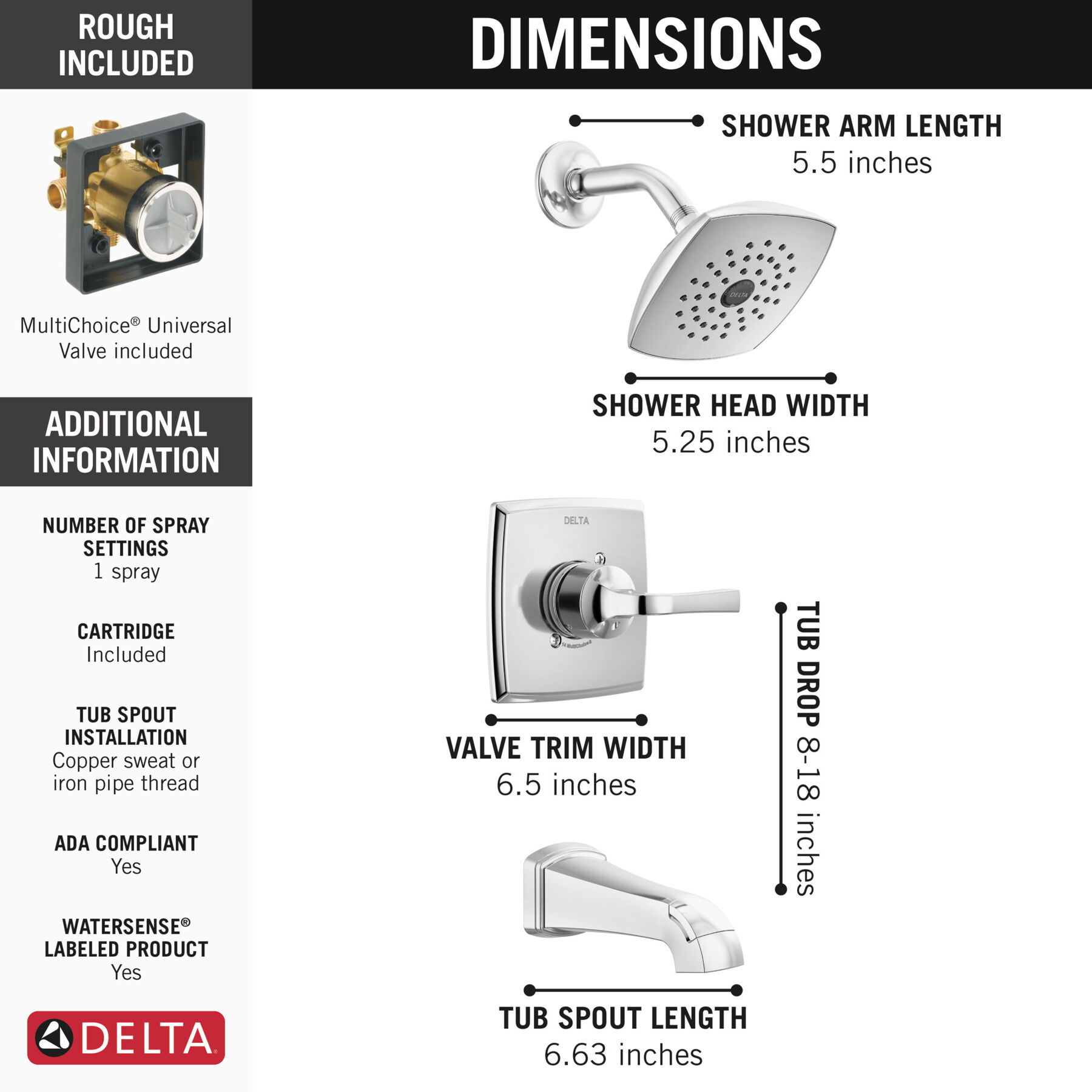 ROUGH INCLUDED

MultiChoice® Universal Valve included

ADDITIONAL INFORMATION

NUMBER OF SPRAY SETTINGS
1 spray

CARTRIDGE
Included

TUB SPOUT INSTALLATION
Copper sweat or iron pipe thread

ADA COMPLIANT
Yes

WATERSENSE® LABELED PRODUCT
Yes

DELTA

DIMENSIONS

SHOWER ARM LENGTH
5.5 inches

DELTA

SHOWER HEAD WIDTH
5.25 inches

DELTA

14 MultiChoice®

VALVE TRIM WIDTH
6.5 inches

TUB DROP 8-18 inches

TUB SPOUT LENGTH
6.63 inches