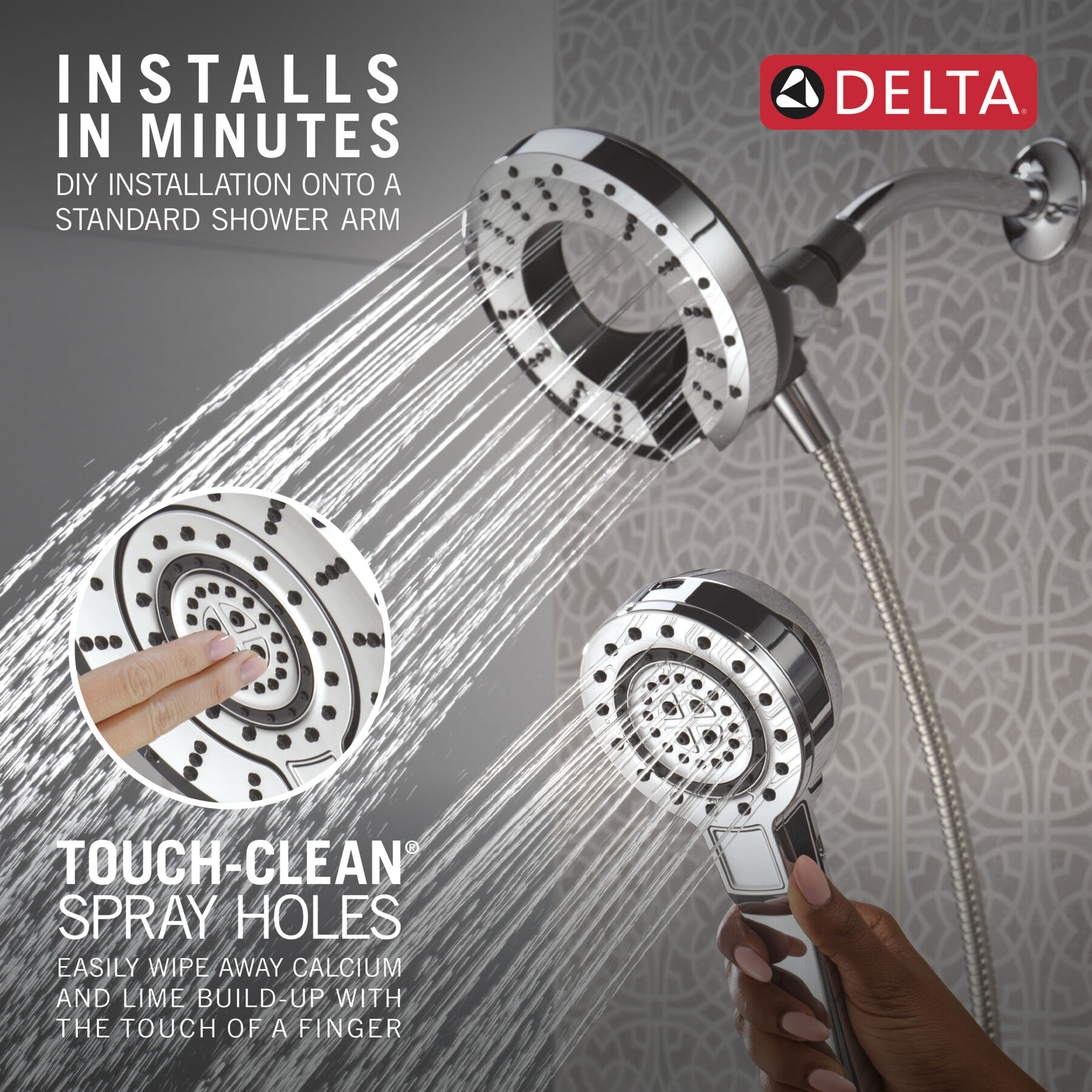 INSTALLS IN MINUTES
DIY INSTALLATION ONTO A STANDARD SHOWER ARM

DELTA®

TOUCH-CLEAN® SPRAY HOLES
EASILY WIPE AWAY CALCIUM AND LIME BUILD-UP WITH THE TOUCH OF A FINGER