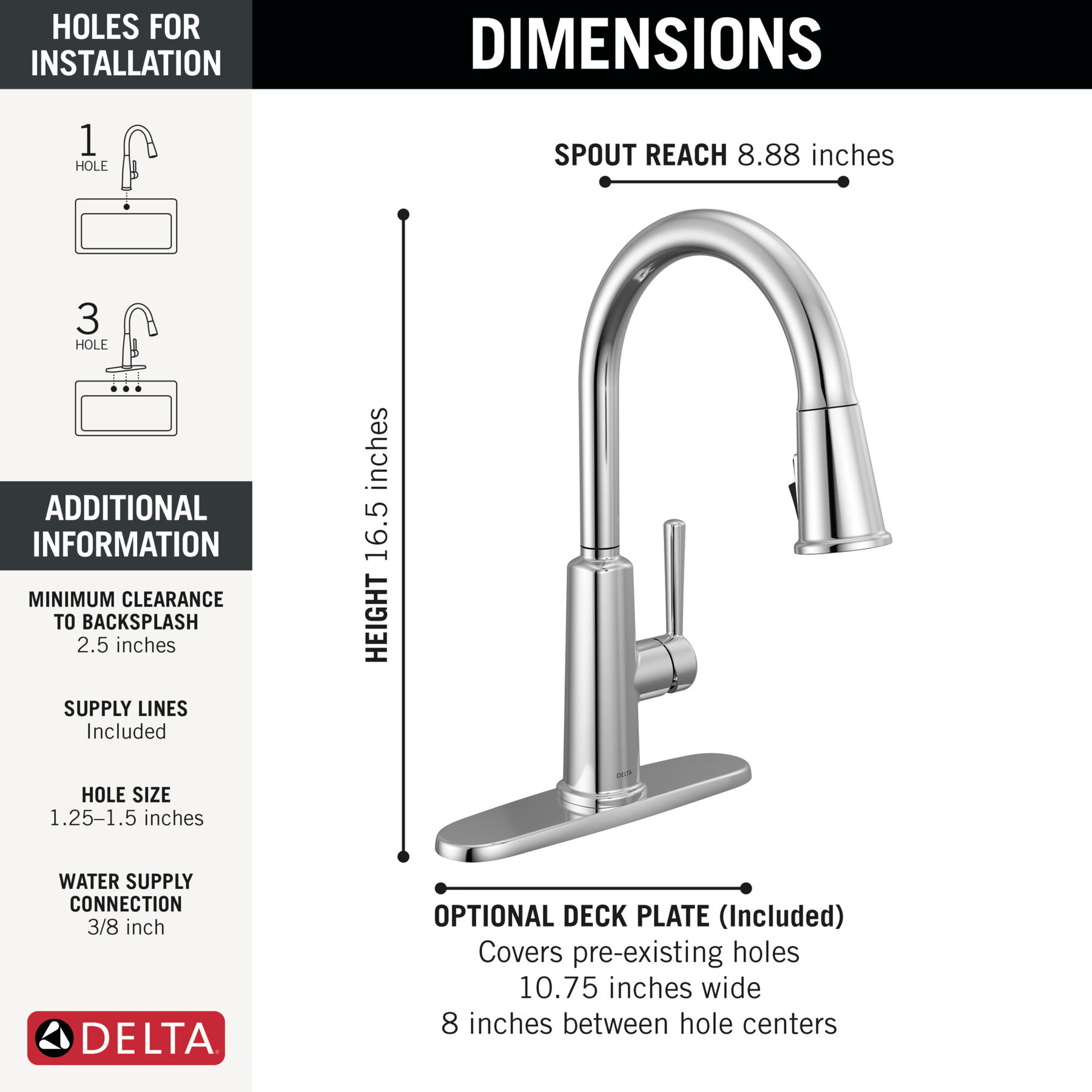 HOLES FOR INSTALLATION

1 HOLE

3 HOLE

ADDITIONAL INFORMATION

MINIMUM CLEARANCE TO BACKSPLASH
2.5 inches

SUPPLY LINES
Included

HOLE SIZE
1.25–1.5 inches

WATER SUPPLY CONNECTION
3/8 inch

DELTA

DIMENSIONS

SPOUT REACH 8.88 inches

HEIGHT 16.5 inches

DELTA

OPTIONAL DECK PLATE (Included)
Covers pre-existing holes
10.75 inches wide
8 inches between hole centers