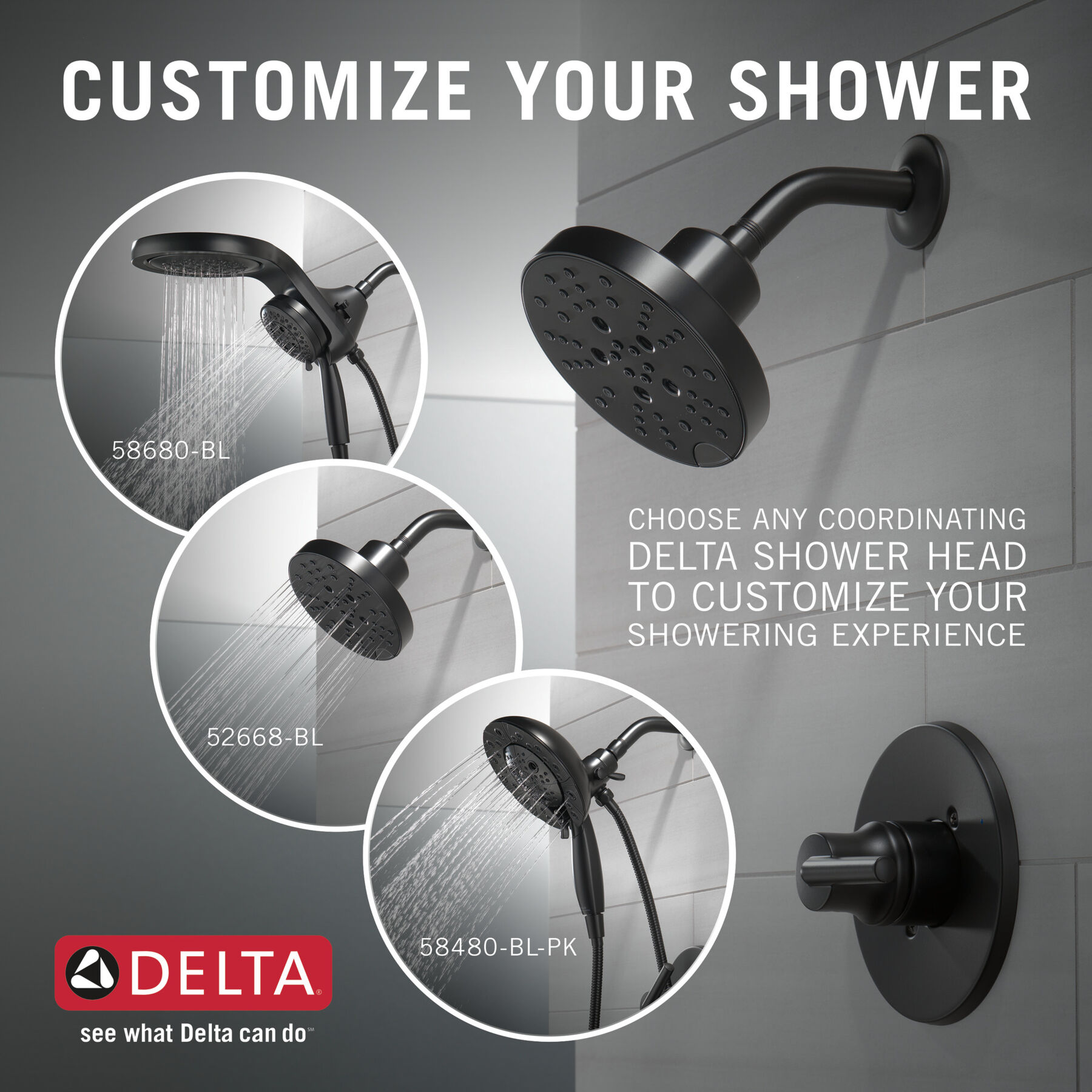 CUSTOMIZE YOUR SHOWER

58680-BL

52668-BL

58480-BL-PK

CHOOSE ANY COORDINATING DELTA SHOWER HEAD TO CUSTOMIZE YOUR SHOWERING EXPERIENCE

DELTA®

see what Delta can do℠