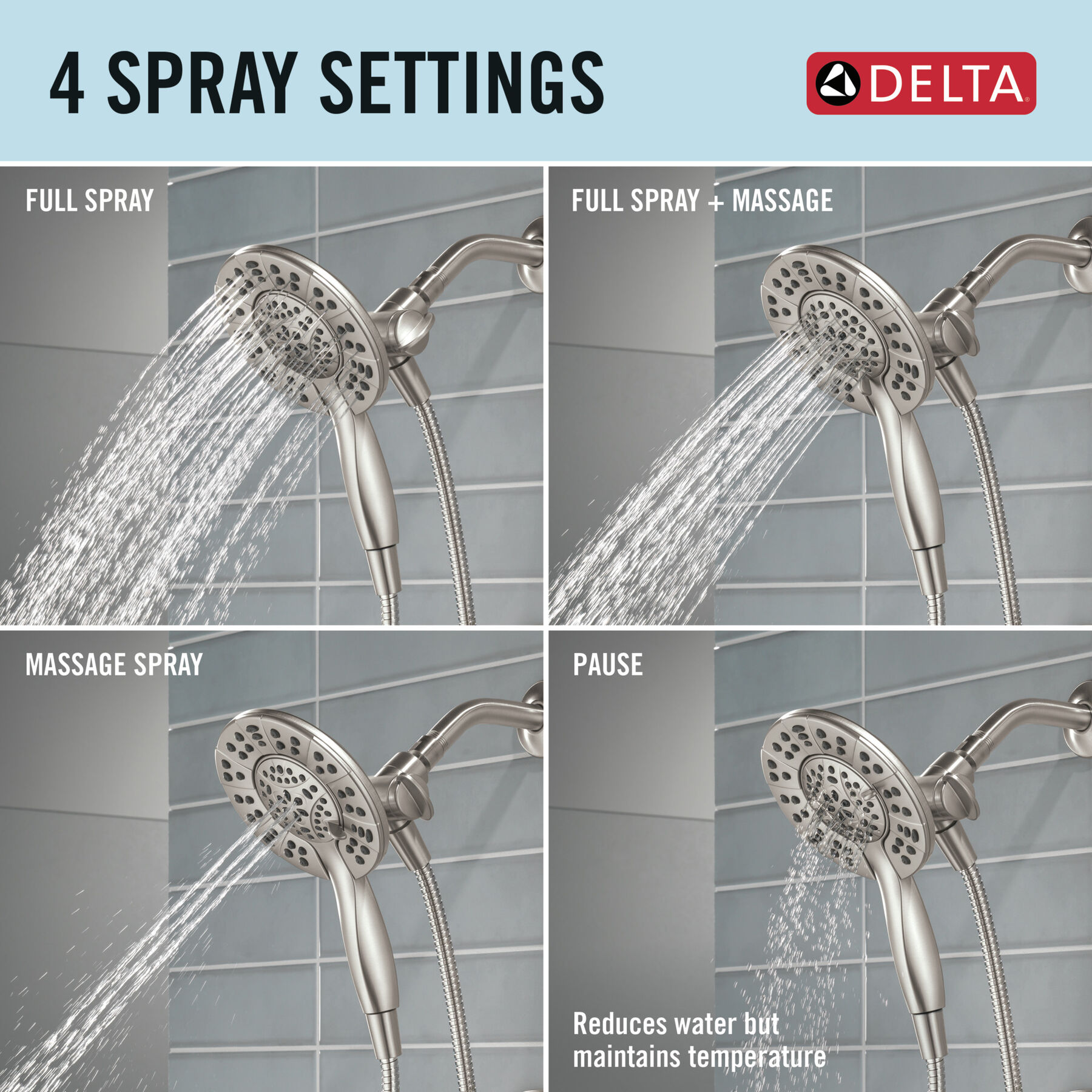 4 SPRAY SETTINGS

DELTA

FULL SPRAY

FULL SPRAY + MASSAGE

MASSAGE SPRAY

PAUSE

Reduces water but maintains temperature