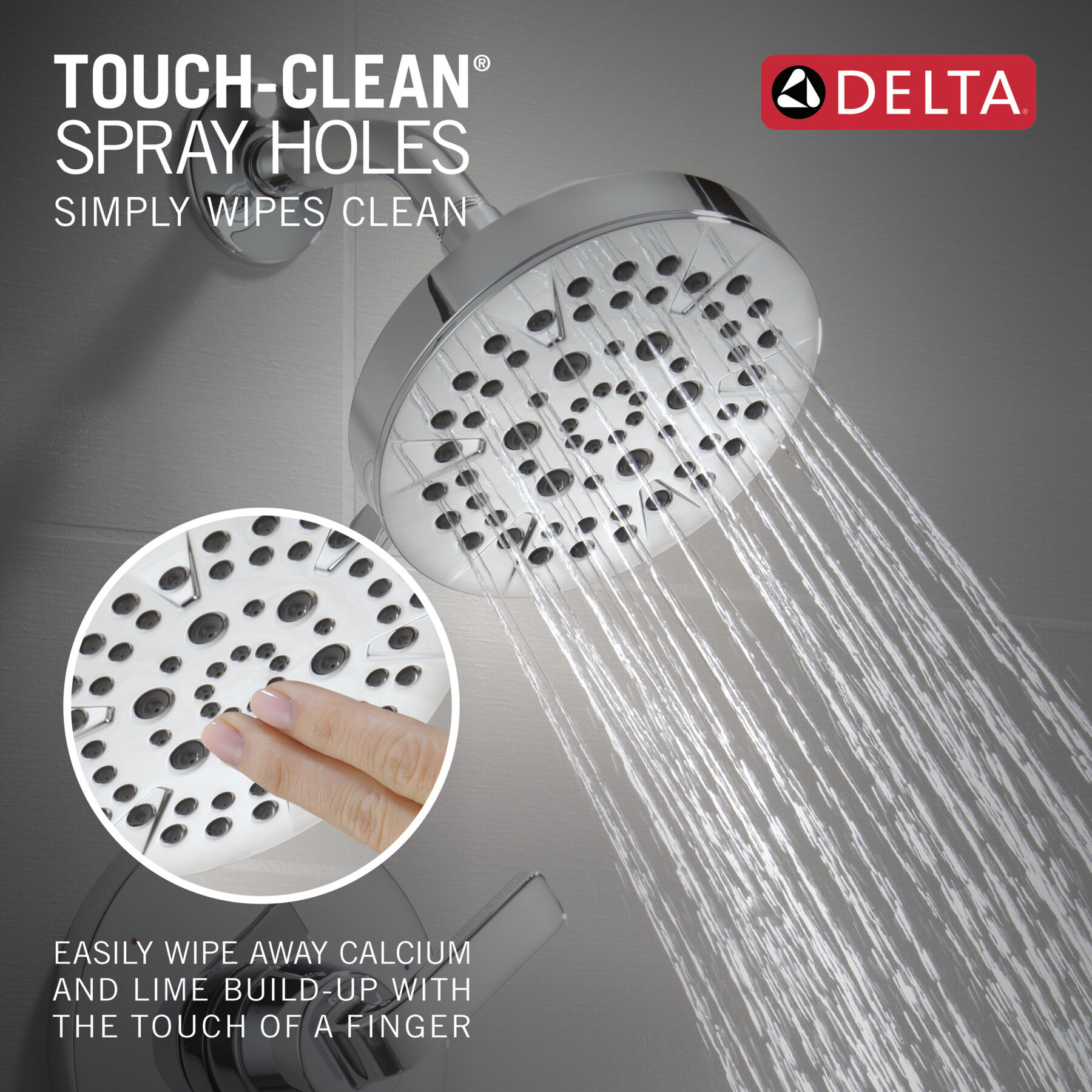 TOUCH-CLEAN®
SPRAY HOLES
SIMPLY WIPES CLEAN

DELTA®

EASILY WIPE AWAY CALCIUM AND LIME BUILD-UP WITH THE TOUCH OF A FINGER