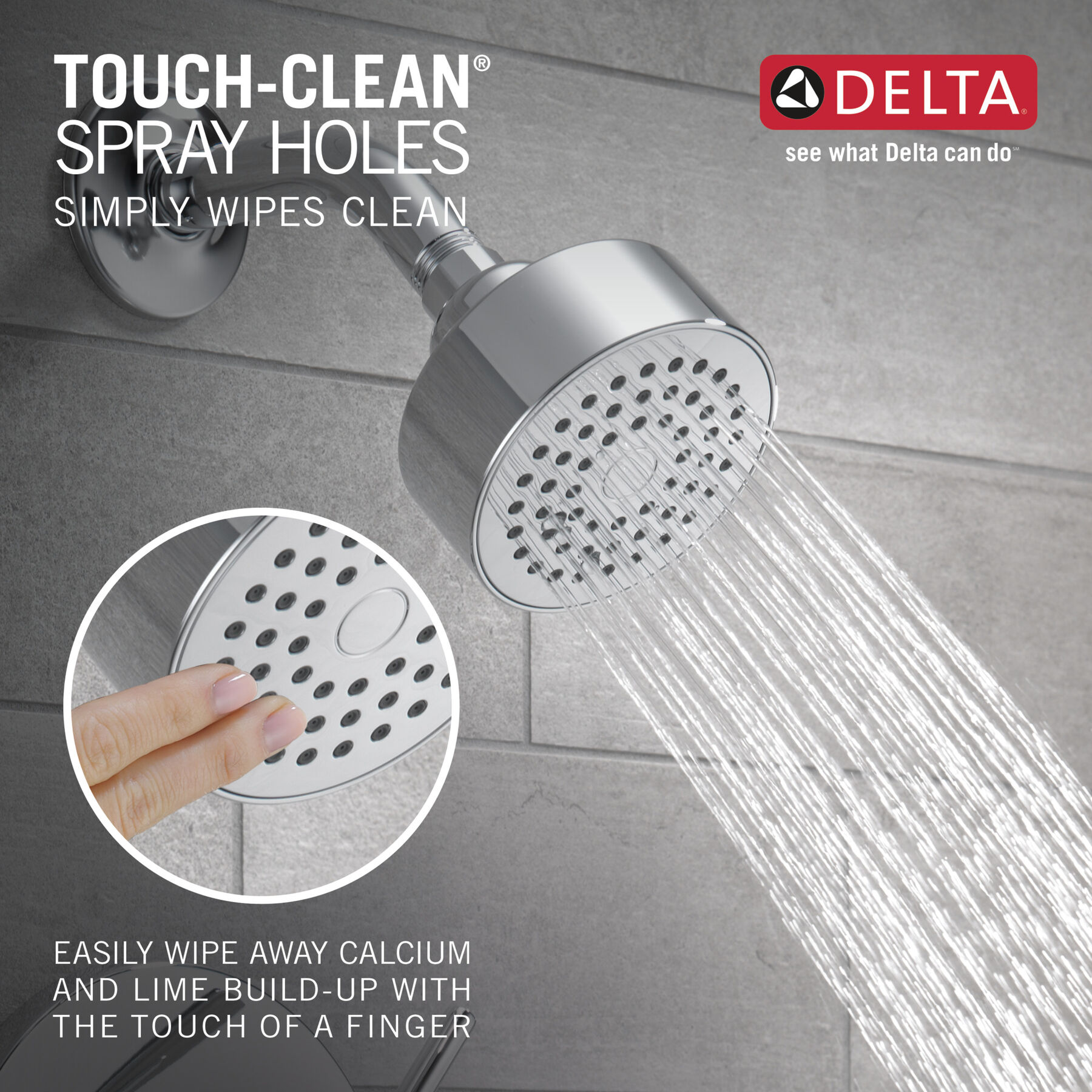 TOUCH-CLEAN®
SPRAY HOLES
SIMPLY WIPES CLEAN

DELTA®
see what Delta can do℠

EASILY WIPE AWAY CALCIUM AND LIME BUILD-UP WITH THE TOUCH OF A FINGER