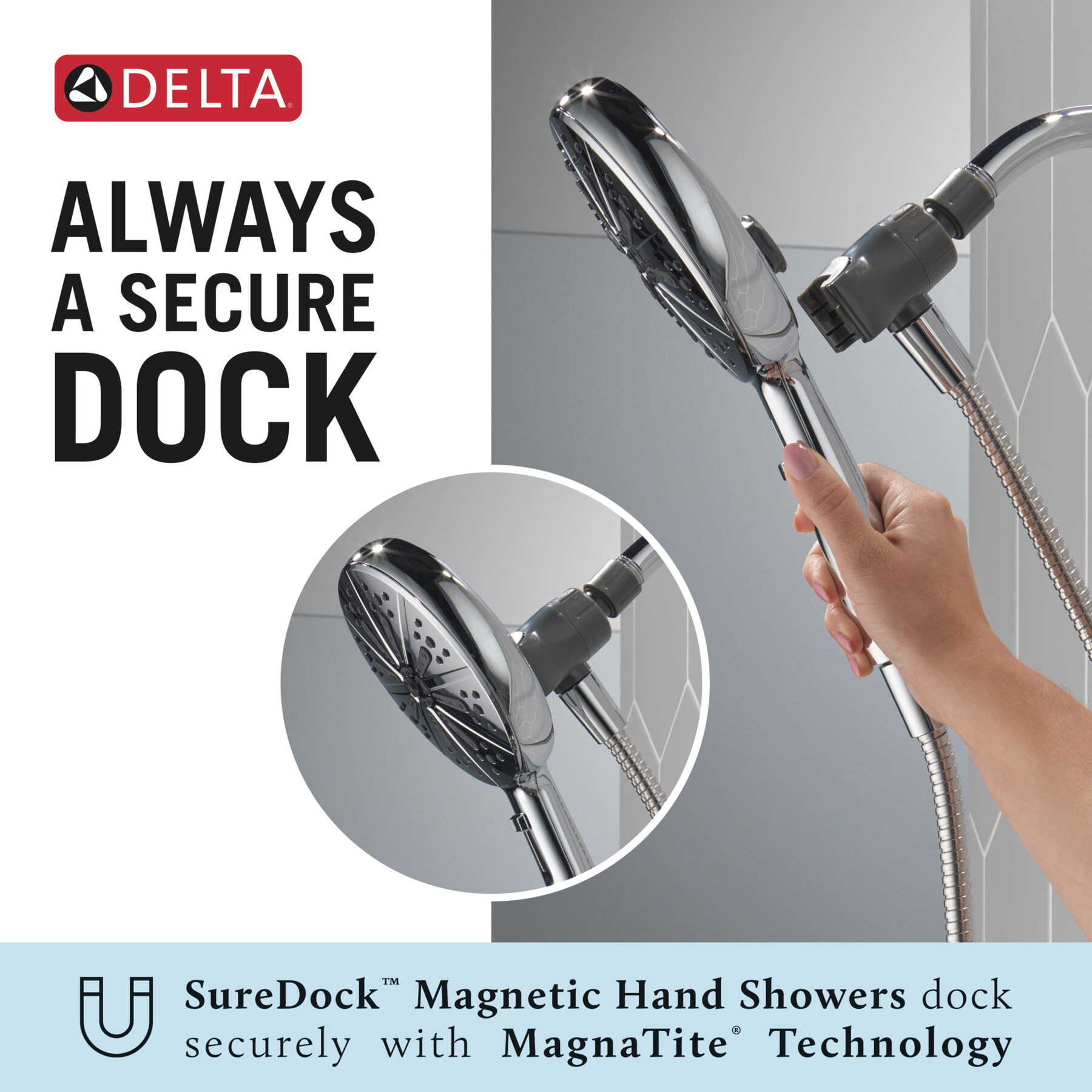 DELTA®

ALWAYS A SECURE DOCK

SureDock™ Magnetic Hand Showers dock securely with MagnaTite® Technology