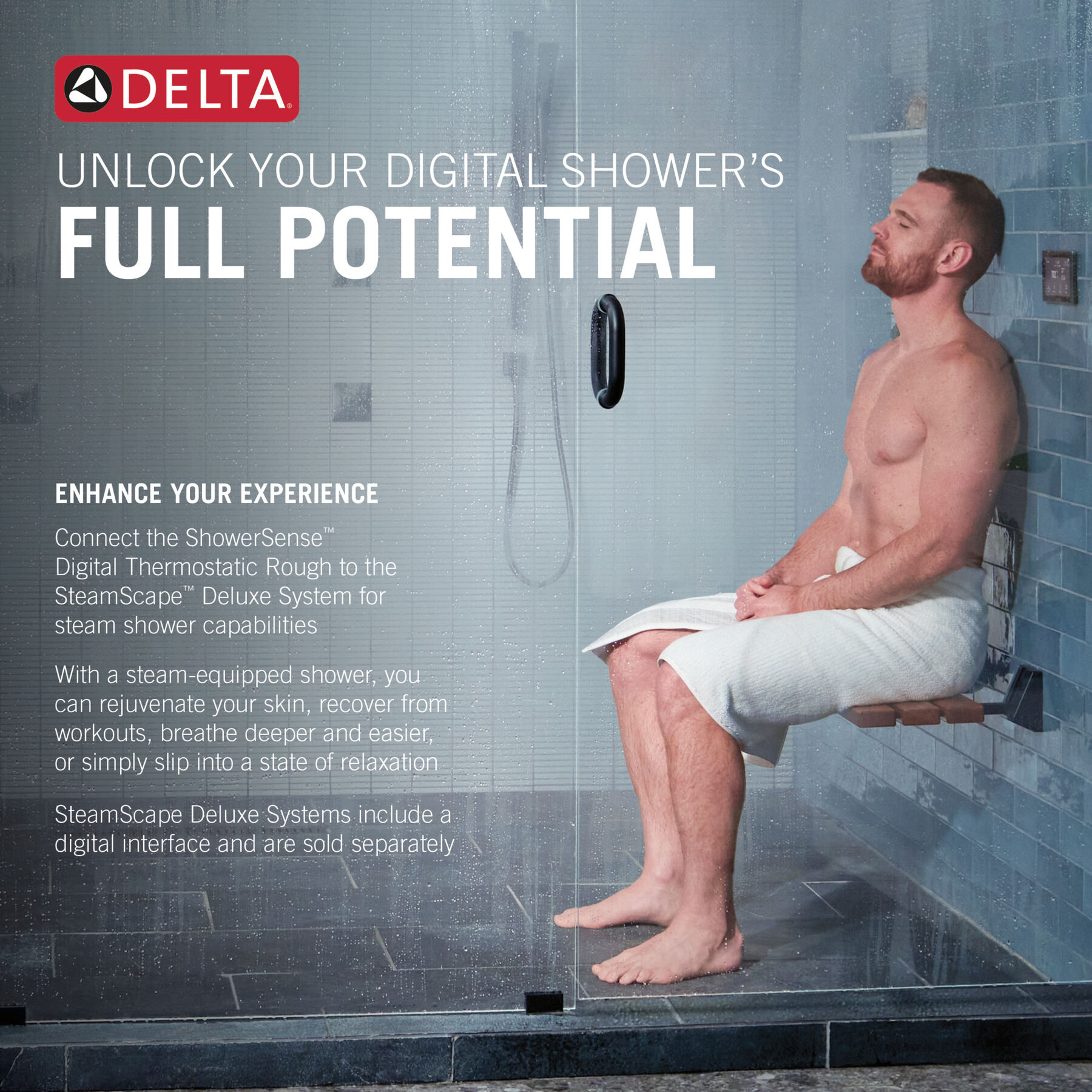 DELTA®

UNLOCK YOUR DIGITAL SHOWER'S
FULL POTENTIAL

ENHANCE YOUR EXPERIENCE

Connect the ShowerSense™ Digital Thermostatic Rough to the SteamScape™ Deluxe System for steam shower capabilities

With a steam-equipped shower, you can rejuvenate your skin, recover from workouts, breathe deeper and easier, or simply slip into a state of relaxation

SteamScape Deluxe Systems include a digital interface and are sold separately