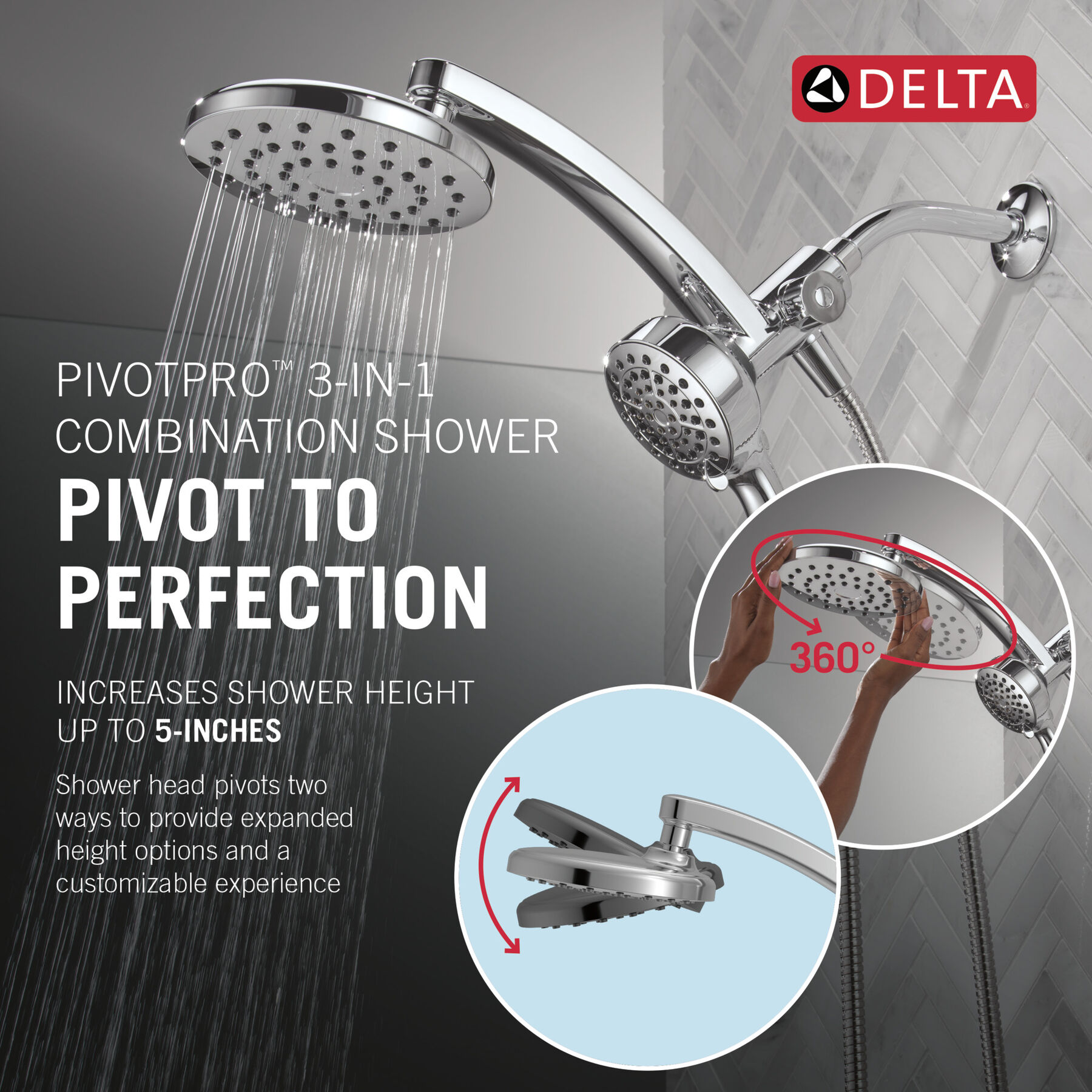 DELTA®

PIVOTPRO™ 3-IN-1 COMBINATION SHOWER

PIVOT TO PERFECTION

INCREASES SHOWER HEIGHT UP TO 5-INCHES

Shower head pivots two ways to provide expanded height options and a customizable experience

360°