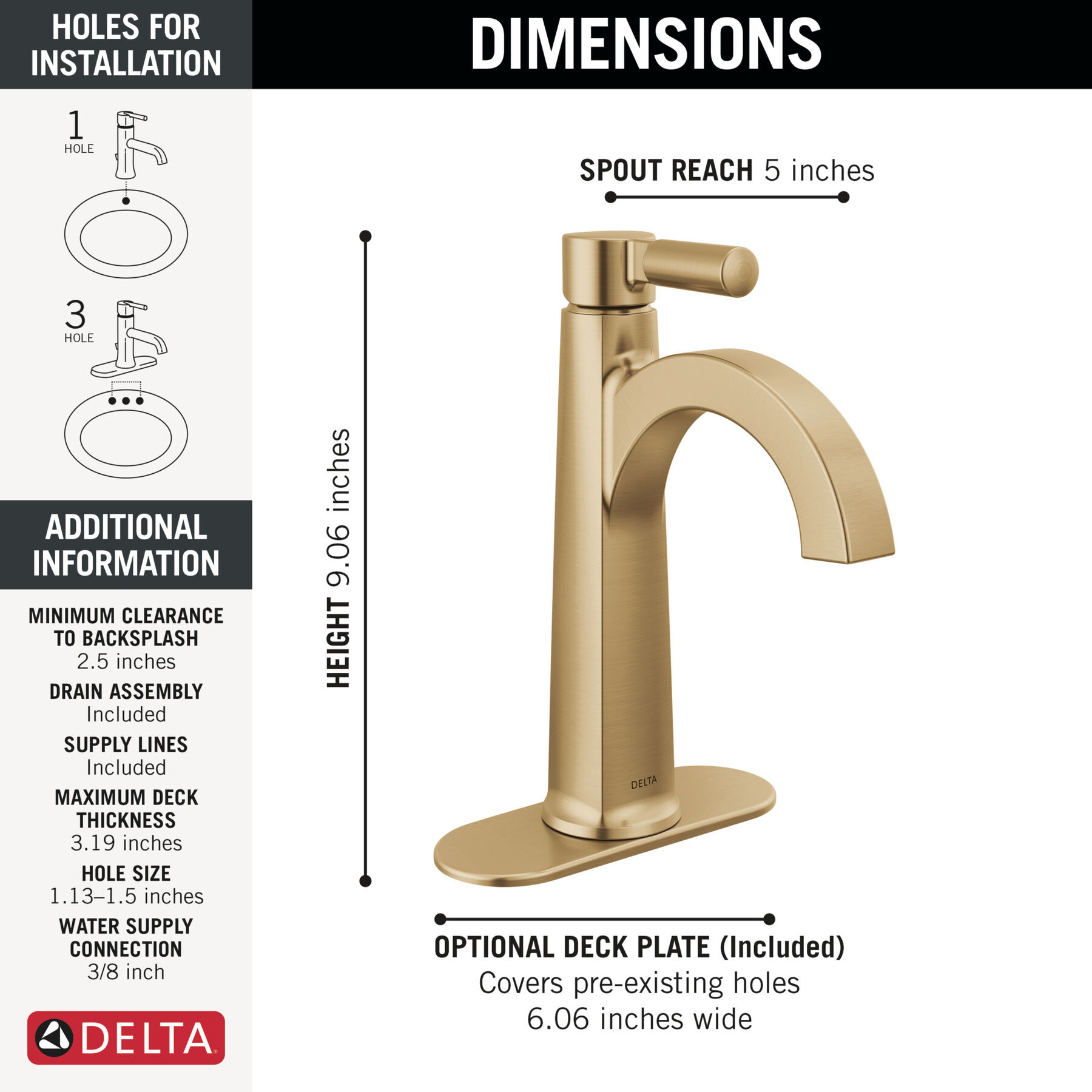 HOLES FOR INSTALLATION

1
HOLE

3
HOLE

ADDITIONAL INFORMATION

MINIMUM CLEARANCE TO BACKSPLASH
2.5 inches

DRAIN ASSEMBLY
Included

SUPPLY LINES
Included

MAXIMUM DECK THICKNESS
3.19 inches

HOLE SIZE
1.13–1.5 inches

WATER SUPPLY CONNECTION
3/8 inch

DELTA

DIMENSIONS

SPOUT REACH 5 inches

HEIGHT 9.06 inches

DELTA

OPTIONAL DECK PLATE (Included)
Covers pre-existing holes
6.06 inches wide