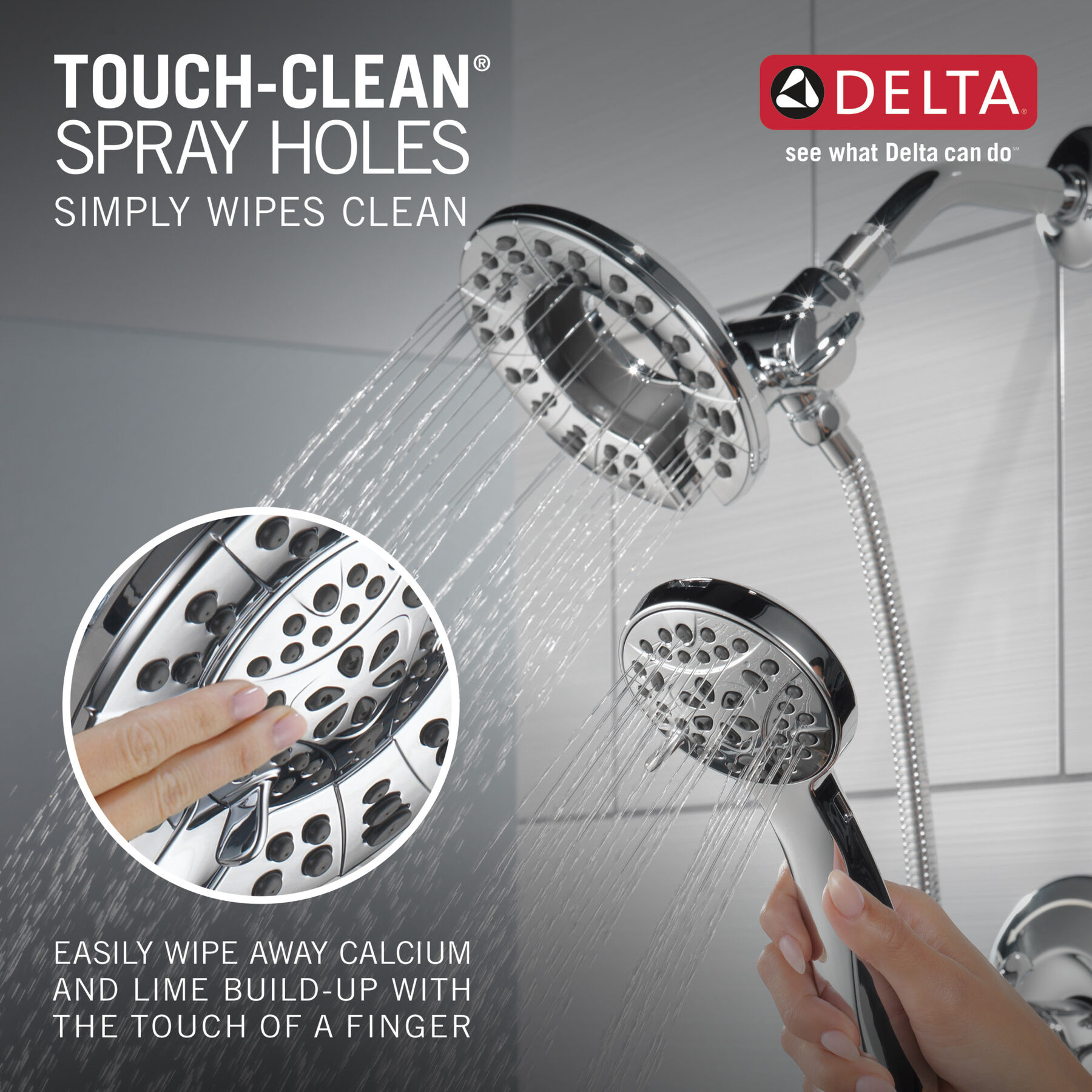 TOUCH-CLEAN® SPRAY HOLES
SIMPLY WIPES CLEAN

DELTA®
see what Delta can do℠

EASILY WIPE AWAY CALCIUM AND LIME BUILD-UP WITH THE TOUCH OF A FINGER